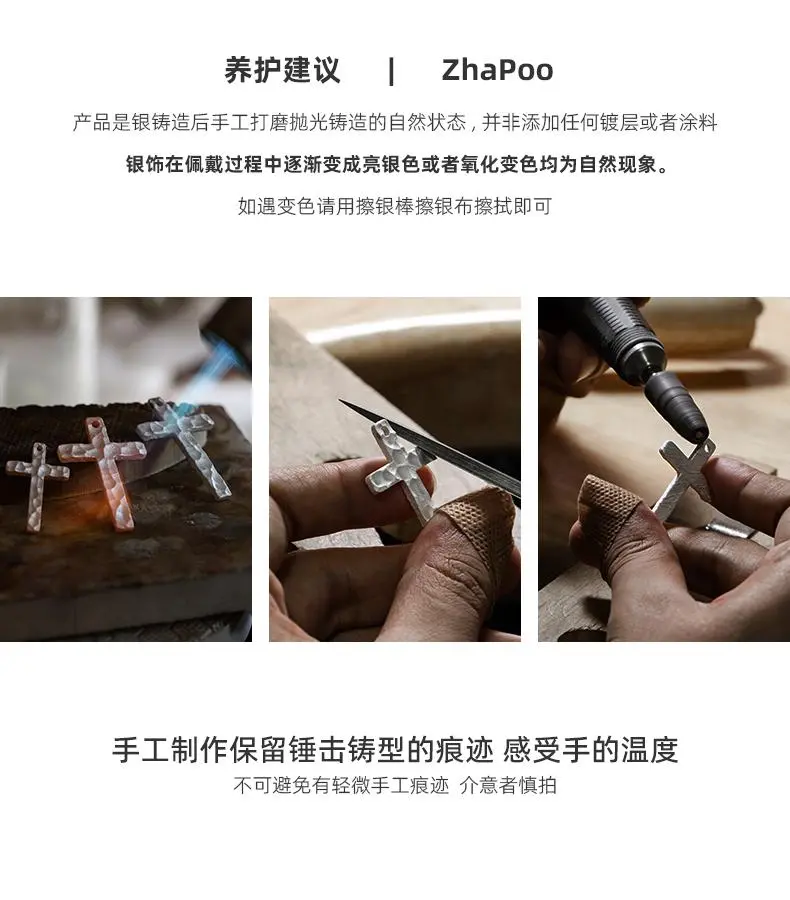 养护建议 | ZhaPoo

产品是银铸造后手工打磨抛光铸造的自然状态，并非添加任何镀层或者涂料

银饰在佩戴过程中逐渐变成亮银色或者氧化变色均为自然现象。

如遇变色请用擦银棒擦银布擦拭即可

手工制作保留锤击铸型的痕迹 感受手的温度

不可避免有轻微手工痕迹 介意者慎拍