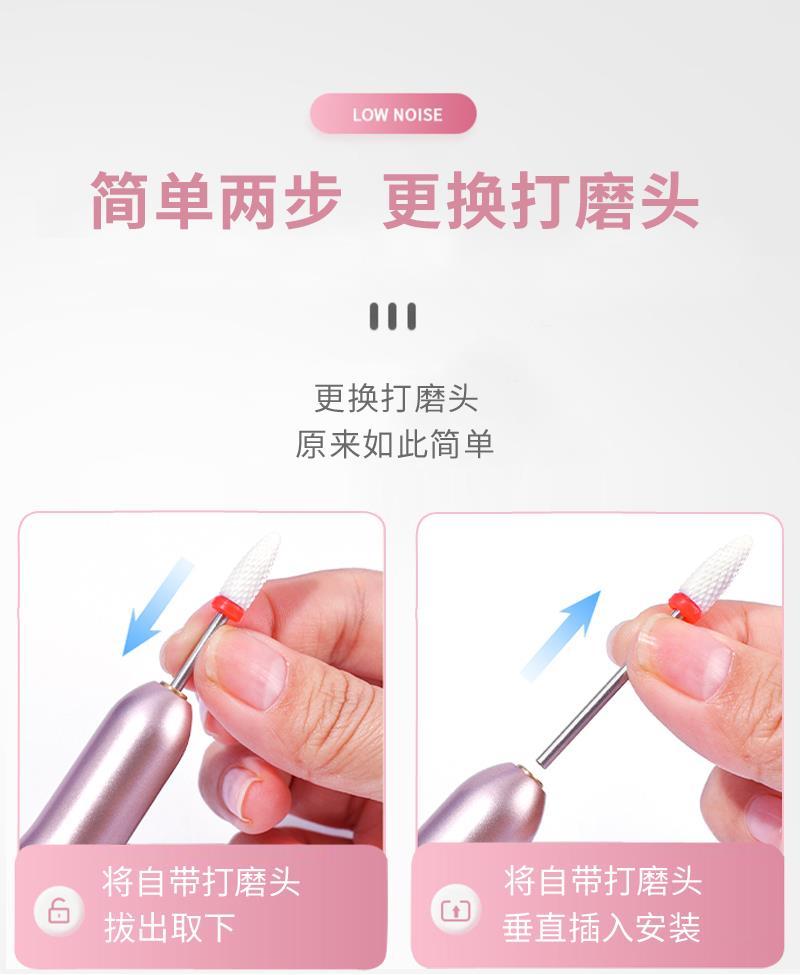 LOW NOISE

简单两步 更换打磨头

更换打磨头
原来如此简单

将自带打磨头
拔出取下

将自带打磨头
垂直插入安装