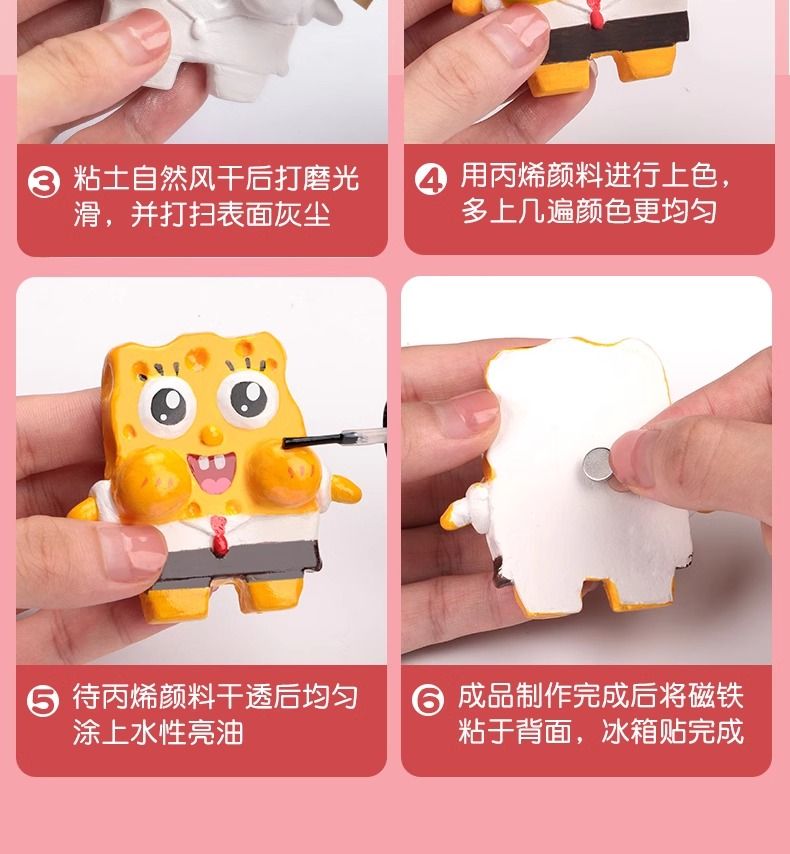 3 粘土自然风干后打磨光滑，并打扫表面灰尘

4 用丙烯颜料进行上色，多上几遍颜色更均匀

5 待丙烯颜料干透后均匀涂上水性亮油

6 成品制作完成后将磁铁粘于背面，冰箱贴完成