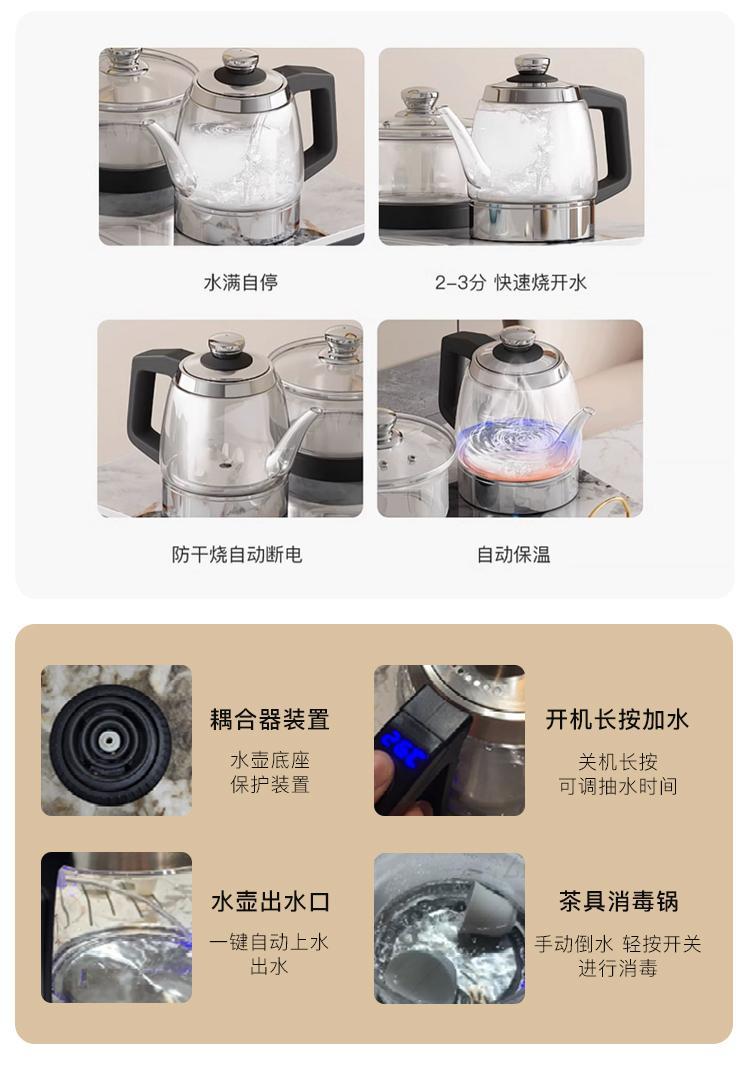 水满自停

2-3分 快速烧开水

防干烧自动断电

自动保温

耦合器装置

水壶底座
保护装置

开机长按加水

关机长按
可调抽水时间

水壶出水口

一键自动上水
出水

茶具消毒锅

手动倒水 轻按开关
进行消毒