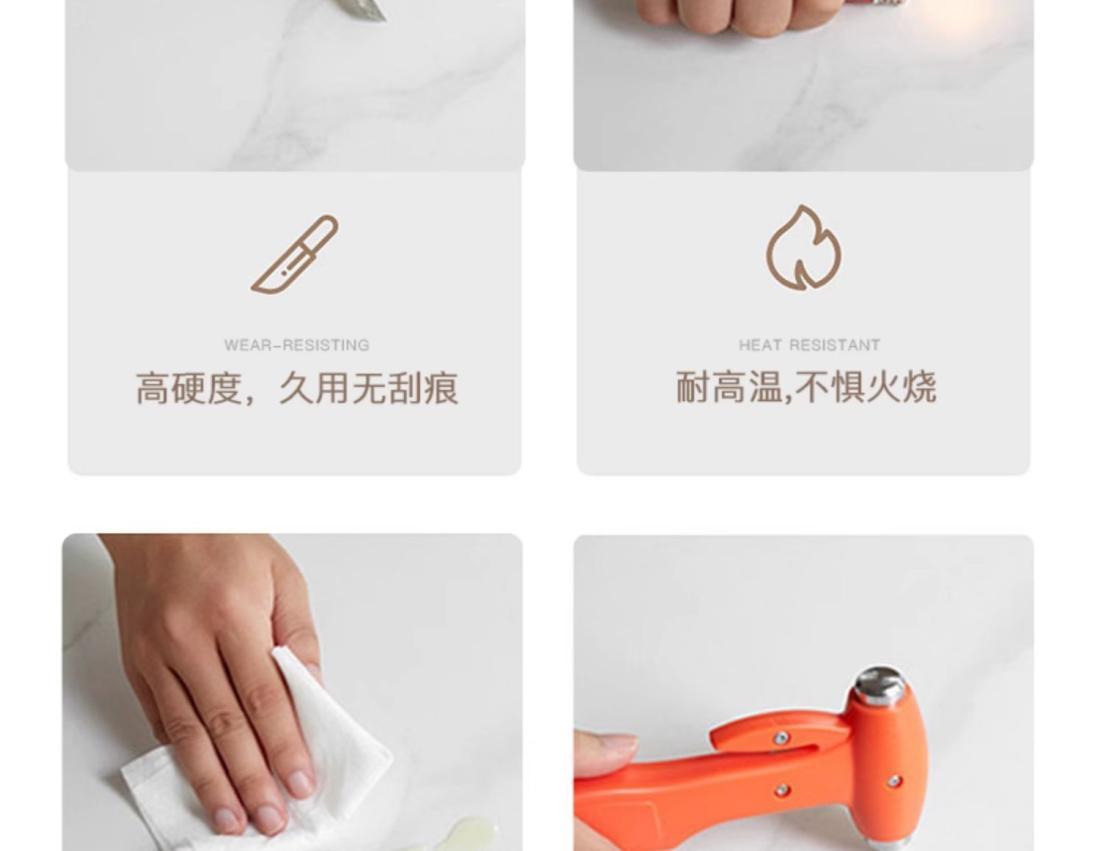 WEAR-RESISTING
高硬度，久用无刮痕

HEAT RESISTANT
耐高温,不惧火烧