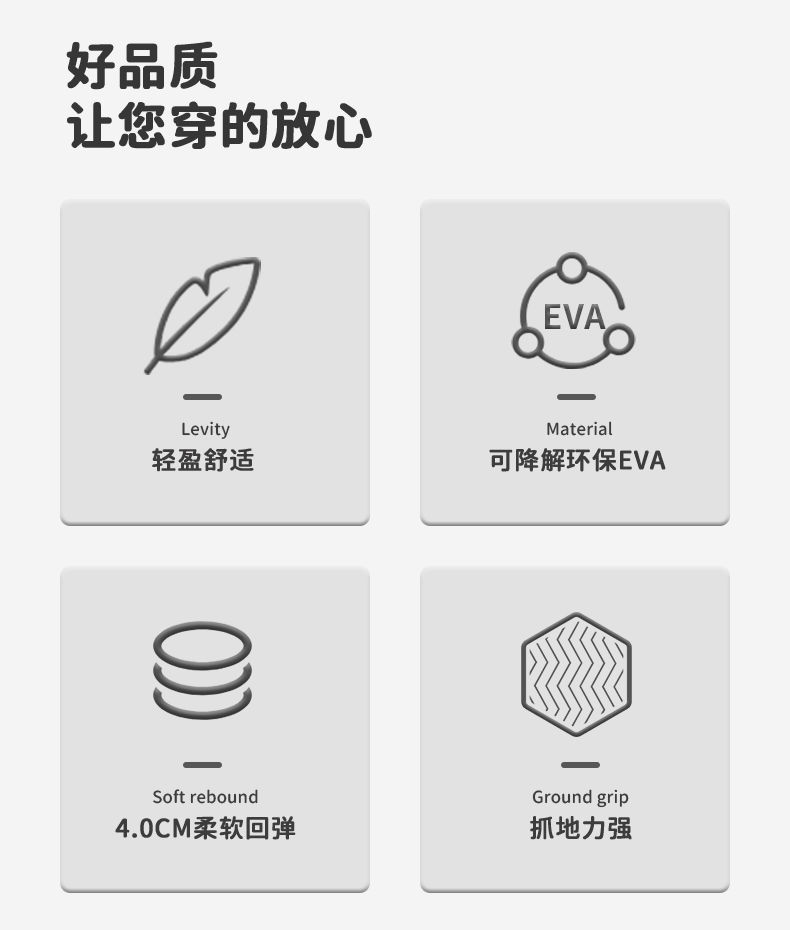 好品质
让您穿的放心

Levity
轻盈舒适

EVA

Material
可降解环保EVA

Soft rebound
4.0CM柔软回弹

Ground grip
抓地力强