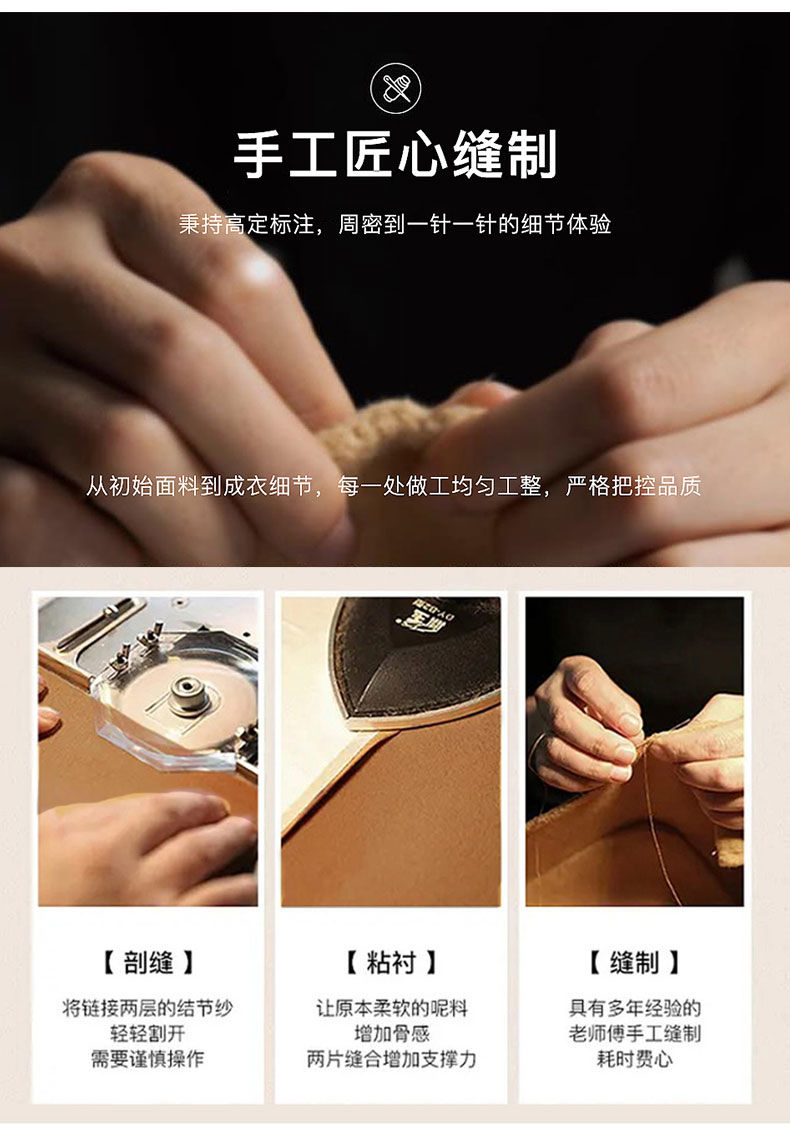 手工匠心缝制

秉持高定标注，周密到一针一针的细节体验

从初始面料到成衣细节，每一处做工均匀工整，严格把控品质

【 剖缝 】

将链接两层的结节纱
轻轻割开
需要谨慎操作

【 粘衬 】

让原本柔软的呢料
增加骨感
两片缝合增加支撑力

【 缝制 】

具有多年经验的
老师傅手工缝制
耗时费心