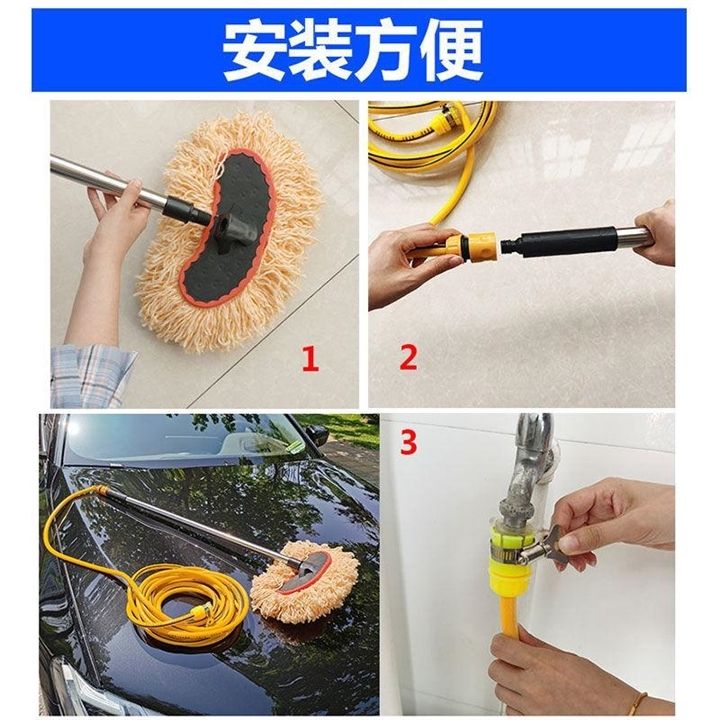 安装方便

1

2

3