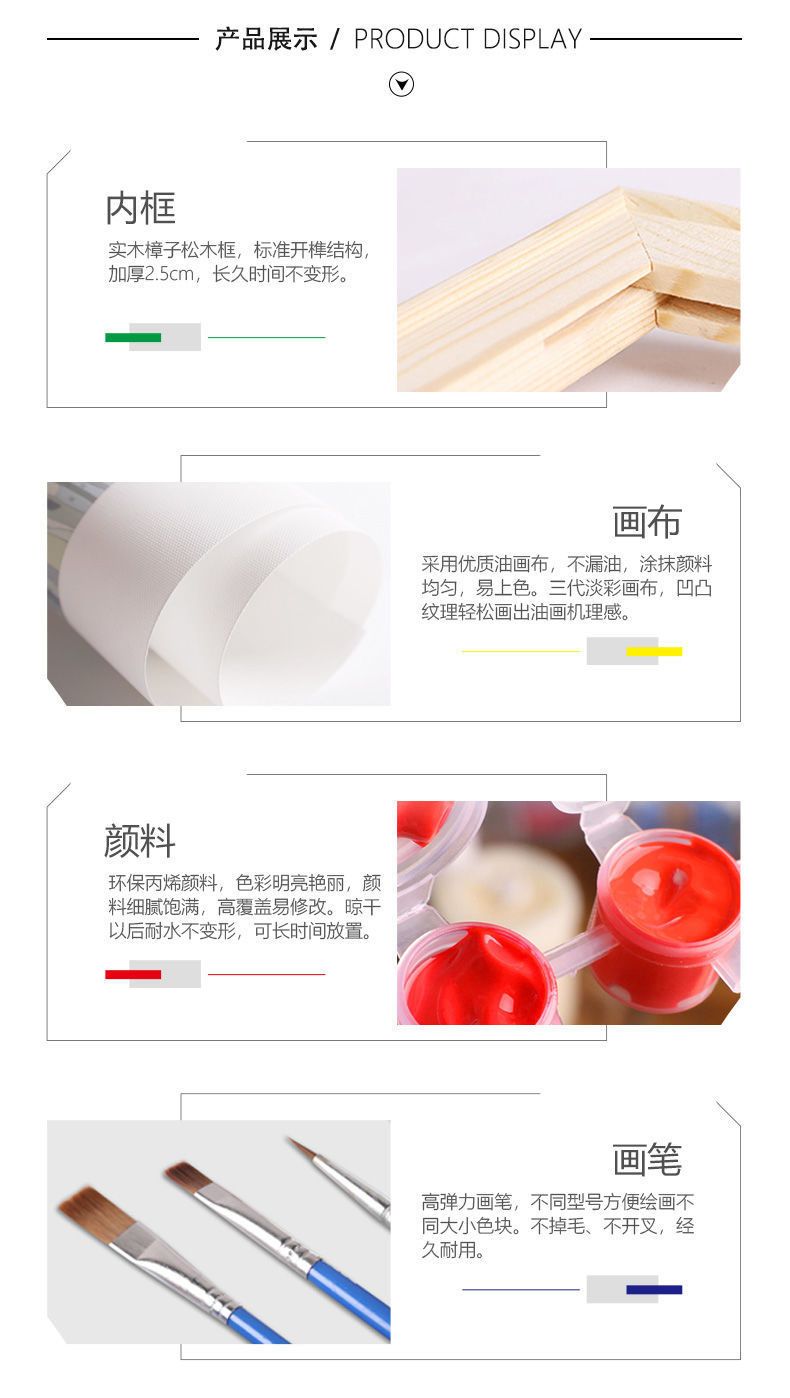 产品展示 / PRODUCT DISPLAY

内框

实木樟子松木框，标准开榫结构，加厚2.5cm，长久时间不变形。

画布

采用优质油画布，不漏油，涂抹颜料均匀，易上色。三代淡彩画布，凹凸纹理轻松画出油画机理感。

颜料

环保丙烯颜料，色彩明亮艳丽，颜料细腻饱满，高覆盖易修改。晾干以后耐水不变形，可长时间放置。

画笔

高弹力画笔，不同型号方便绘画不同大小色块。不掉毛、不开叉，经久耐用。