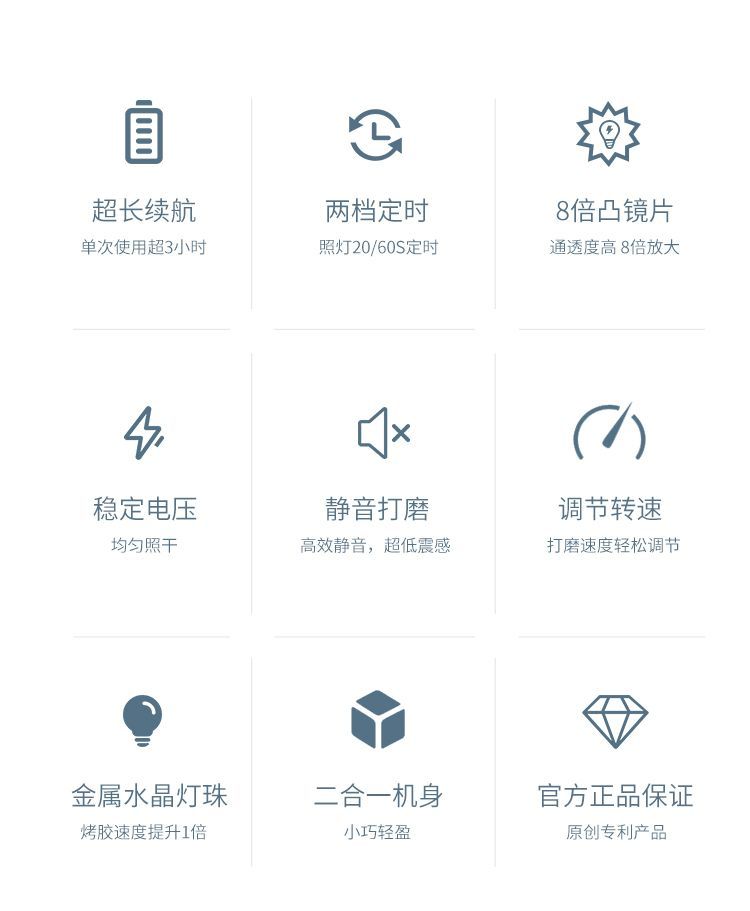 超长续航
单次使用超3小时

两档定时
照灯20/60S定时

8倍凸镜片
通透度高 8倍放大

稳定电压
均匀照干

静音打磨
高效静音，超低震感

调节转速
打磨速度轻松调节

金属水晶灯珠
烤胶速度提升1倍

二合一机身
小巧轻盈

官方正品保证
原创专利产品