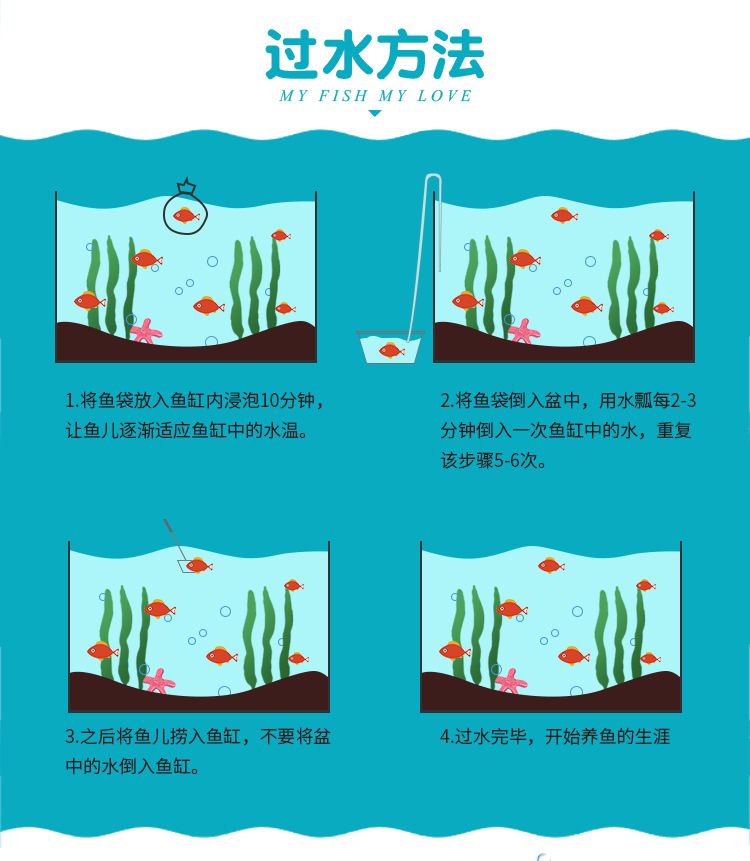 过水方法
MY FISH MY LOVE

1.将鱼袋放入鱼缸内浸泡10分钟，让鱼儿逐渐适应鱼缸中的水温。

2.将鱼袋倒入盆中，用水瓢每2-3分钟倒入一次鱼缸中的水，重复该步骤5-6次。

3.之后将鱼儿捞入鱼缸，不要将盆中的水倒入鱼缸。

4.过水完毕，开始养鱼的生涯