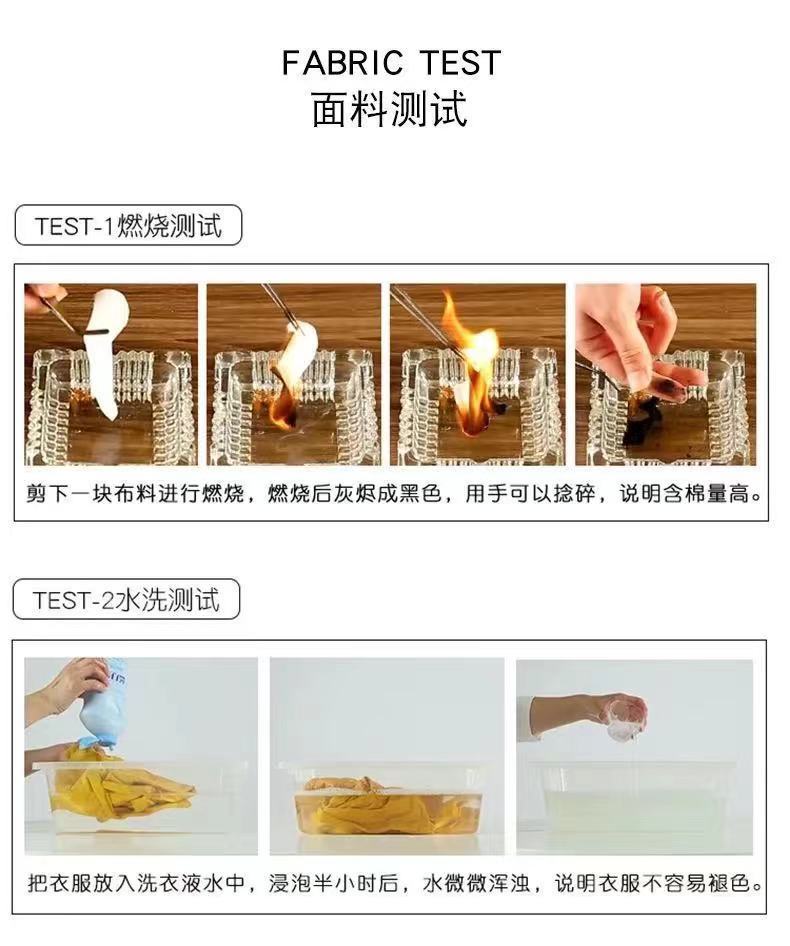 FABRIC TEST
面料测试

TEST-1燃烧测试

剪下一块布料进行燃烧，燃烧后灰烬成黑色，用手可以捻碎，说明含棉量高。

TEST-2水洗测试

把衣服放入洗衣液水中，浸泡半小时后，水微微浑浊，说明衣服不容易褪色。