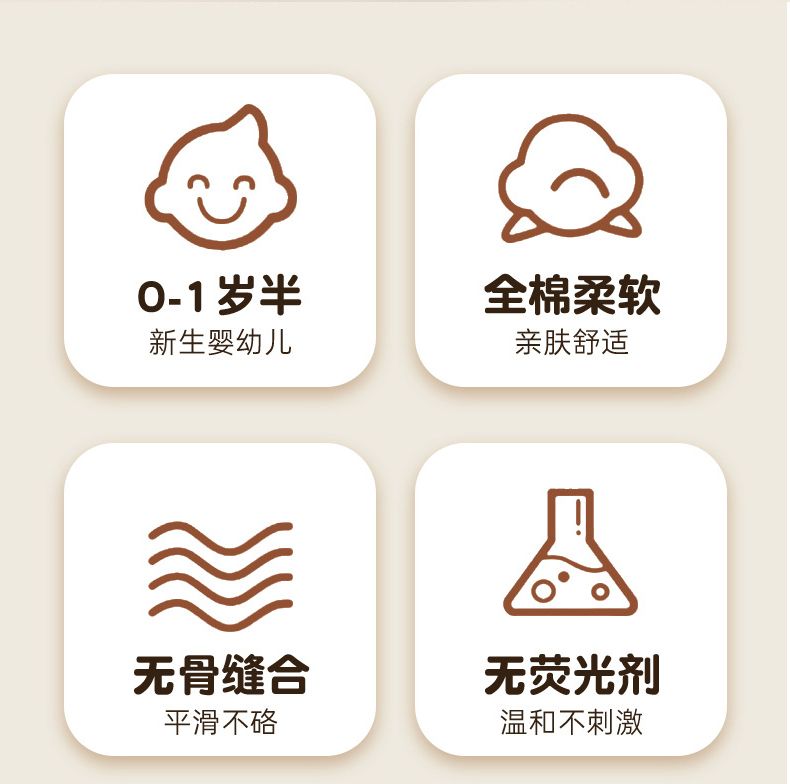 0-1岁半
新生婴幼儿

全棉柔软
亲肤舒适

无骨缝合
平滑不硌

无荧光剂
温和不刺激