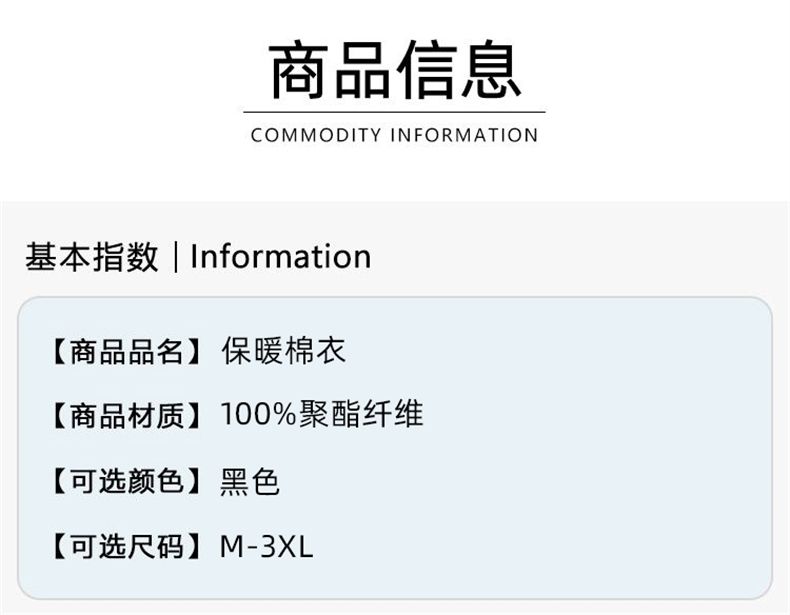 商品信息

COMMODITY INFORMATION

基本指数 | Information

【商品品名】保暖棉衣

【商品材质】100%聚酯纤维

【可选颜色】黑色

【可选尺码】M-3XL