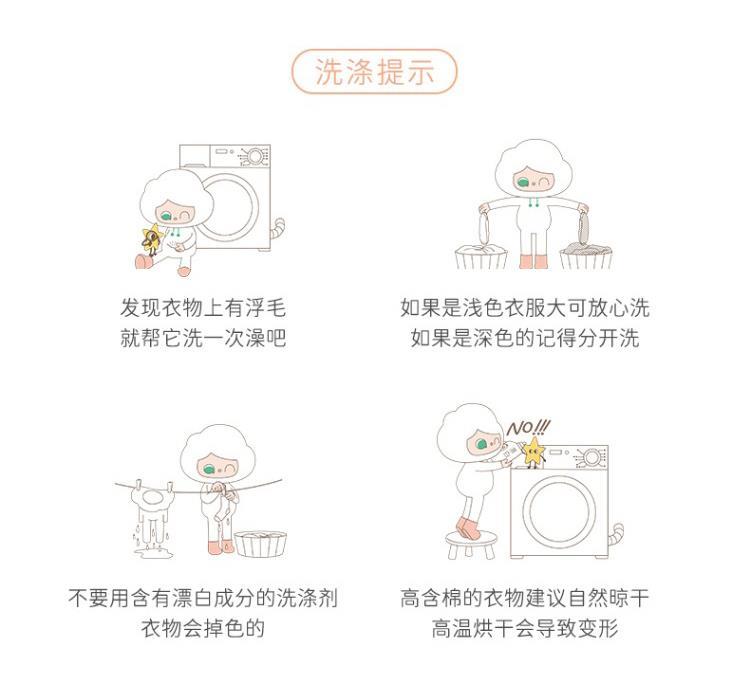 洗涤提示

发现衣物上有浮毛
就帮它洗一次澡吧

如果是浅色衣服大可放心洗
如果是深色的记得分开洗

不要用含有漂白成分的洗涤剂
衣物会掉色的

NO!!!

高含棉的衣物建议自然晾干
高温烘干会导致变形