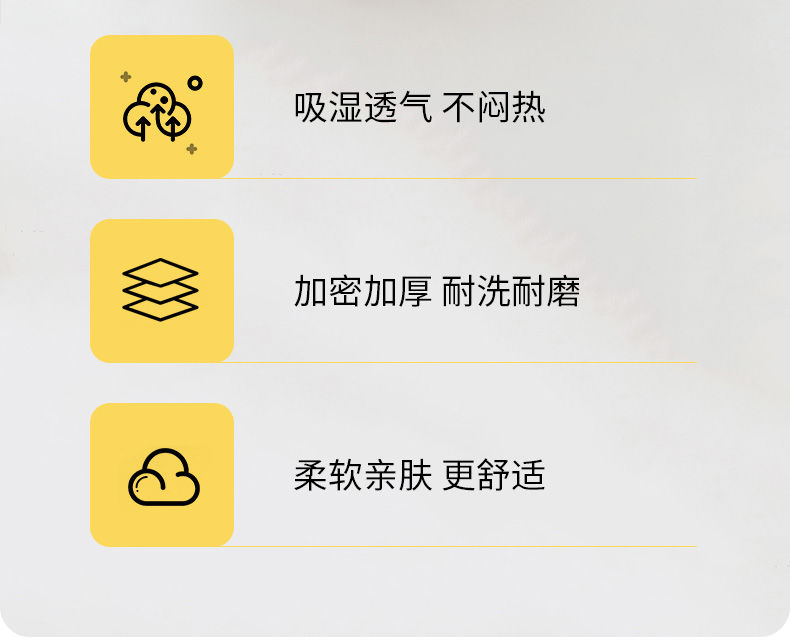 吸湿透气 不闷热

加密加厚 耐洗耐磨

柔软亲肤 更舒适