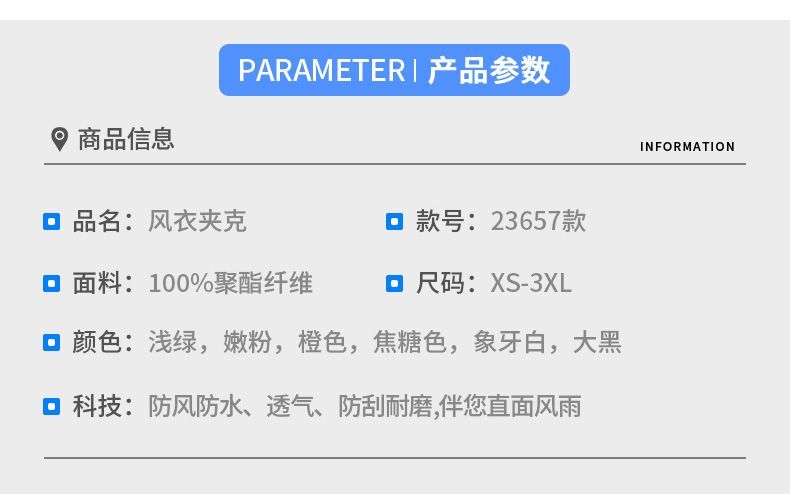 PARAMETER | 产品参数

商品信息

INFORMATION

品名：风衣夹克

款号：23657款

面料：100%聚酯纤维

尺码：XS-3XL

颜色：浅绿，嫩粉，橙色，焦糖色，象牙白，大黑

科技：防风防水、透气、防刮耐磨,伴您直面风雨