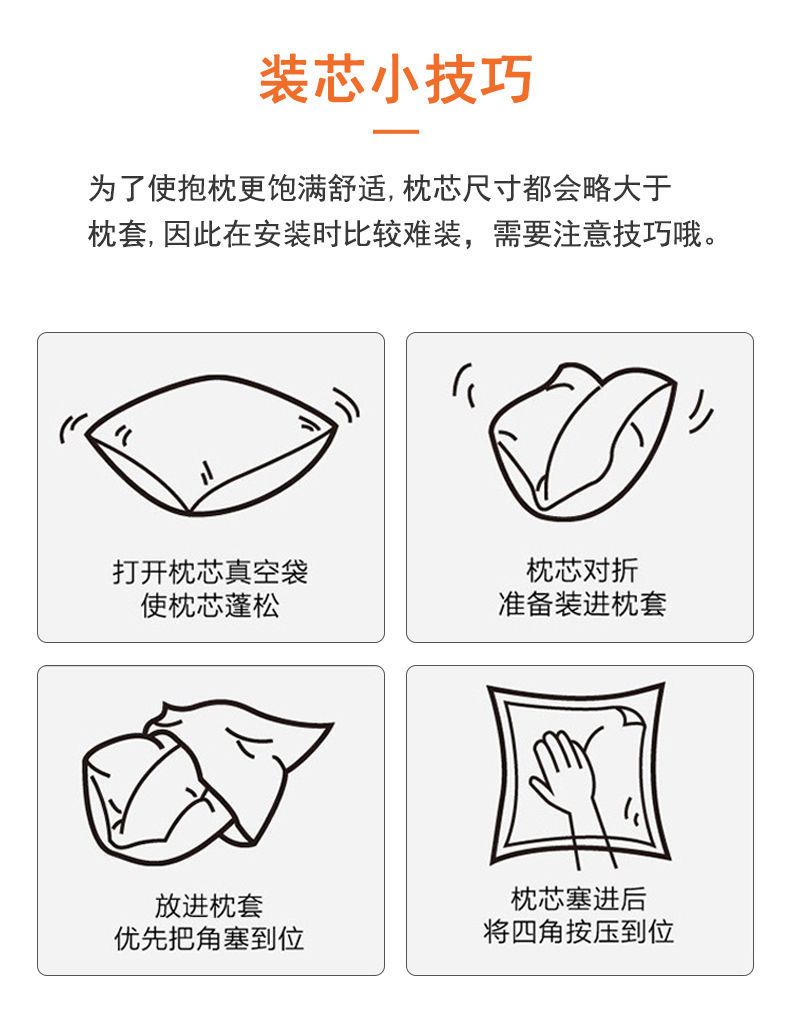 装芯小技巧

为了使抱枕更饱满舒适, 枕芯尺寸都会略大于枕套, 因此在安装时比较难装，需要注意技巧哦。

打开枕芯真空袋
使枕芯蓬松

枕芯对折
准备装进枕套

放进枕套
优先把角塞到位

枕芯塞进后
将四角按压到位