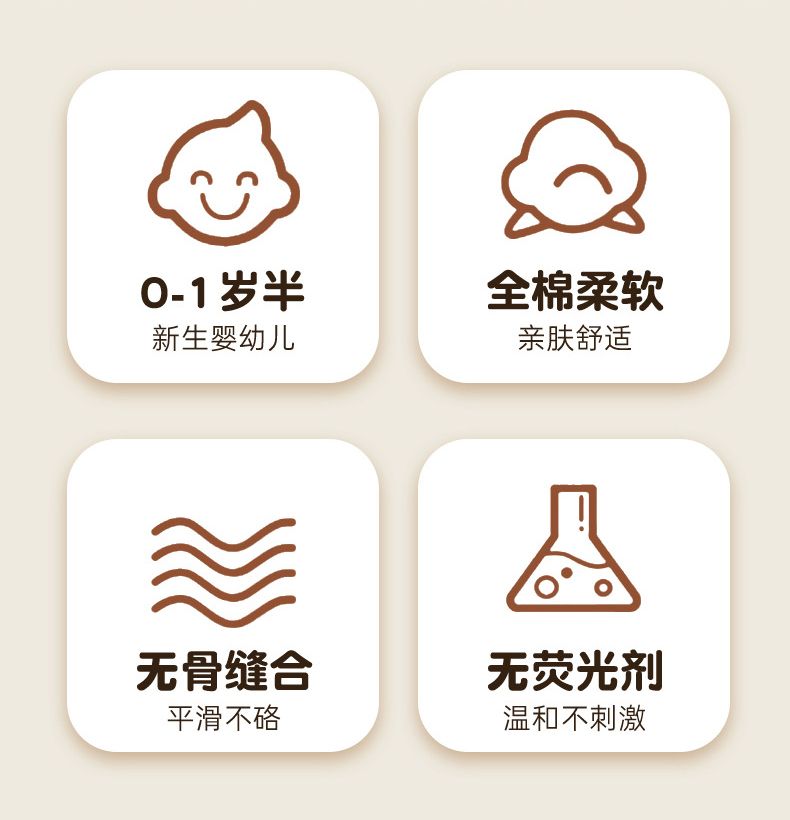 0-1岁半
新生婴幼儿

全棉柔软
亲肤舒适

无骨缝合
平滑不硌

无荧光剂
温和不刺激