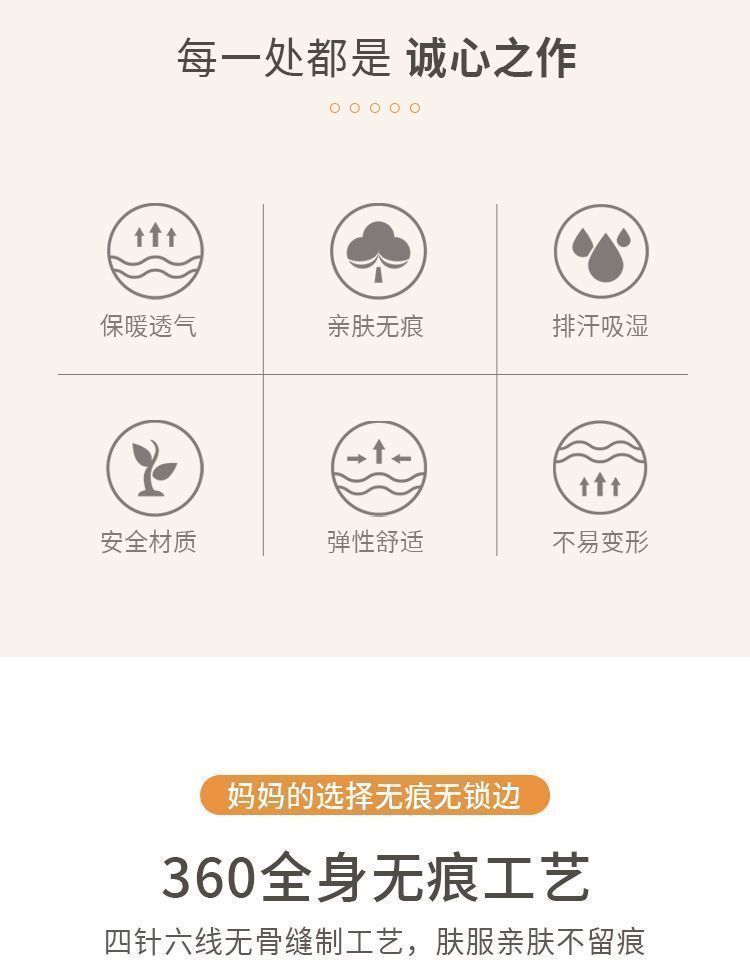 每一处都是 诚心之作

保暖透气

亲肤无痕

排汗吸湿

安全材质

弹性舒适

不易变形

妈妈的选择无痕无锁边

360全身无痕工艺

四针六线无骨缝制工艺，肤服亲肤不留痕