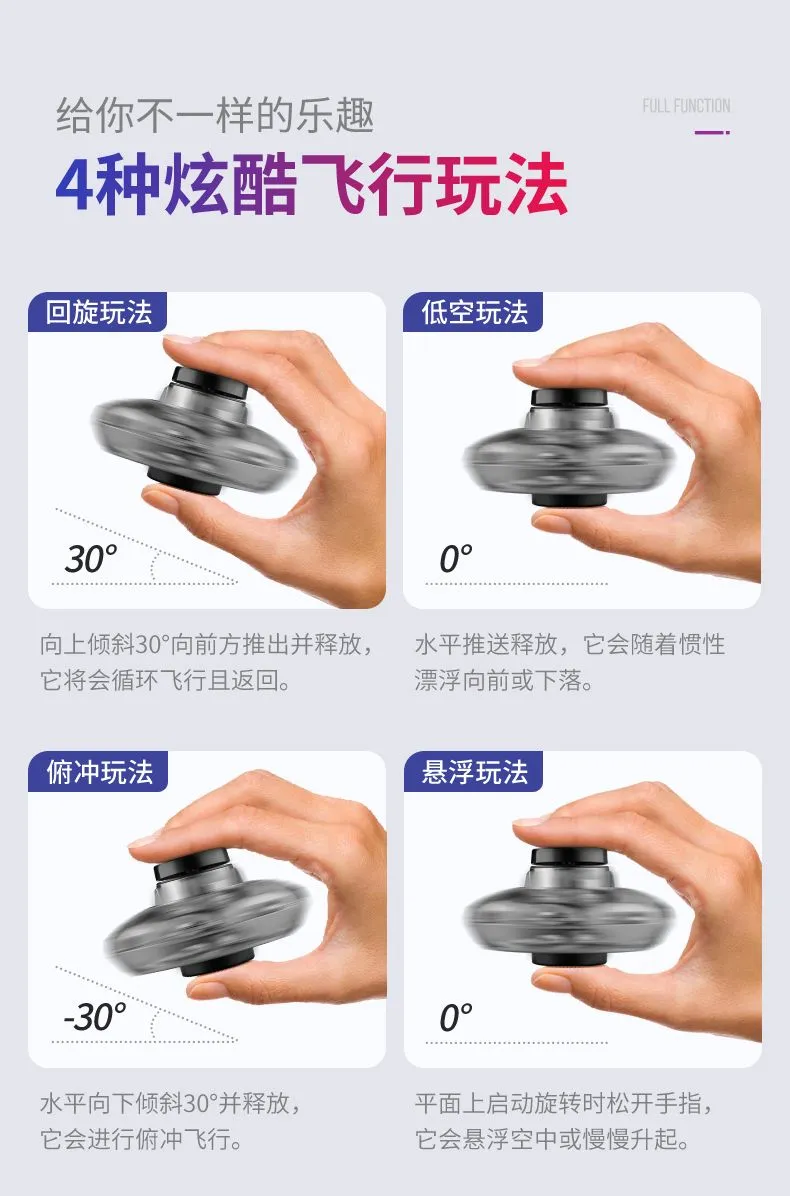 给你不一样的乐趣

FULL FUNCTION

4种炫酷飞行玩法

回旋玩法

30°

向上倾斜30°向前方推出并释放，它将会循环飞行且返回。

低空玩法

0°

水平推送释放，它会随着惯性漂浮向前或下落。

俯冲玩法

-30°

水平向下倾斜30°并释放，它会进行俯冲飞行。

悬浮玩法

0°

平面上启动旋转时松开手指，它会悬浮空中或慢慢升起。