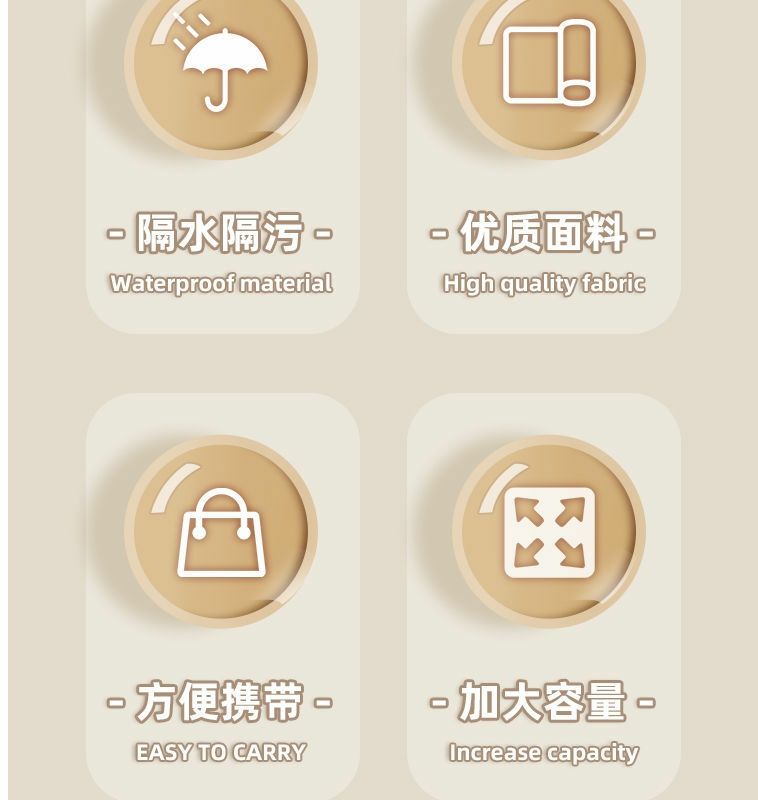 - 隔水隔污 -
Waterproof material

- 优质面料 -
High quality fabric

- 方便携带 -
EASY TO CARRY

- 加大容量 -
Increase capacity