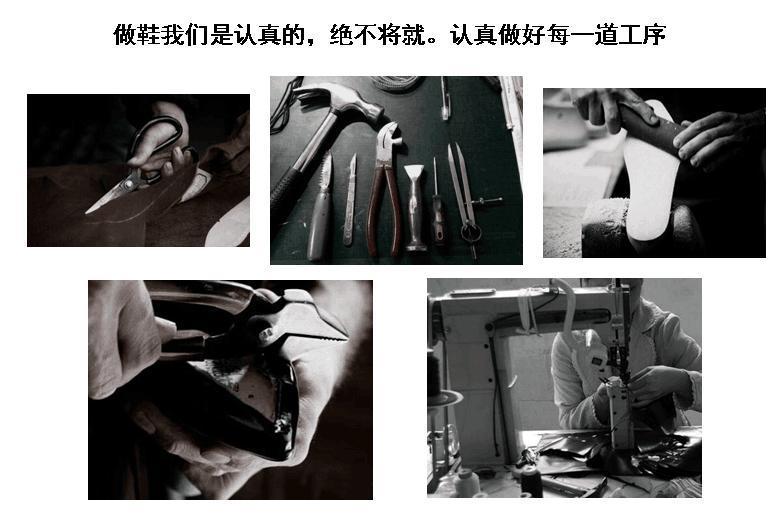 做鞋我们是认真的，绝不将就。认真做好每一道工序