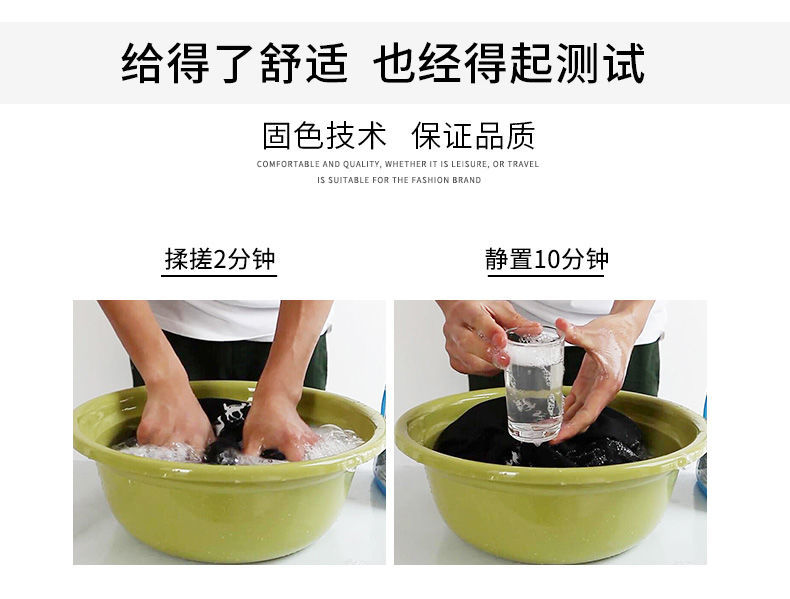 给得了舒适 也经得起测试

固色技术 保证品质

COMFORTABLE AND QUALITY, WHETHER IT IS LEISURE, OR TRAVEL IS SUITABLE FOR THE FASHION BRAND

揉搓2分钟

静置10分钟