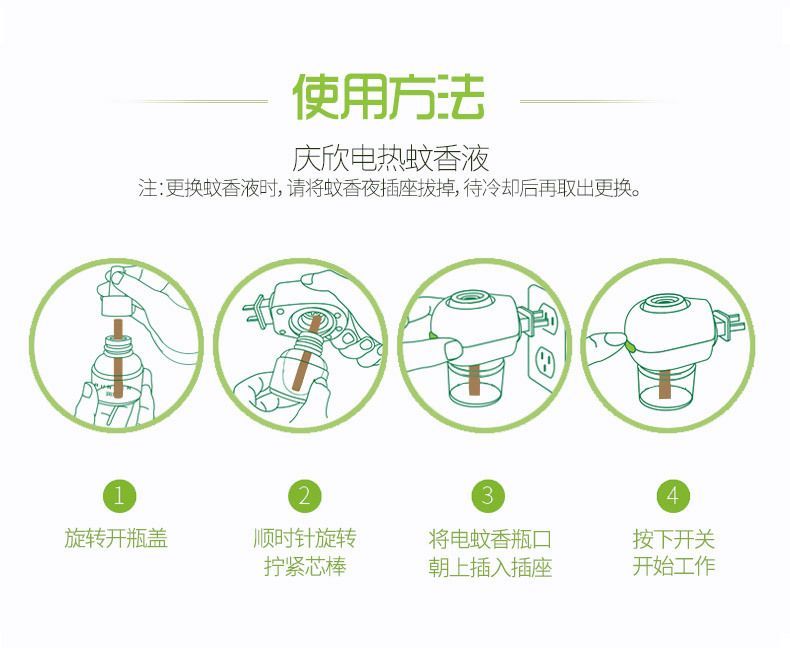 使用方法

庆欣电热蚊香液
注:更换蚊香液时,请将蚊香夜插座拔掉,待冷却后再取出更换。

1
旋转开瓶盖

2
顺时针旋转
拧紧芯棒

3
将电蚊香瓶口
朝上插入插座

4
按下开关
开始工作