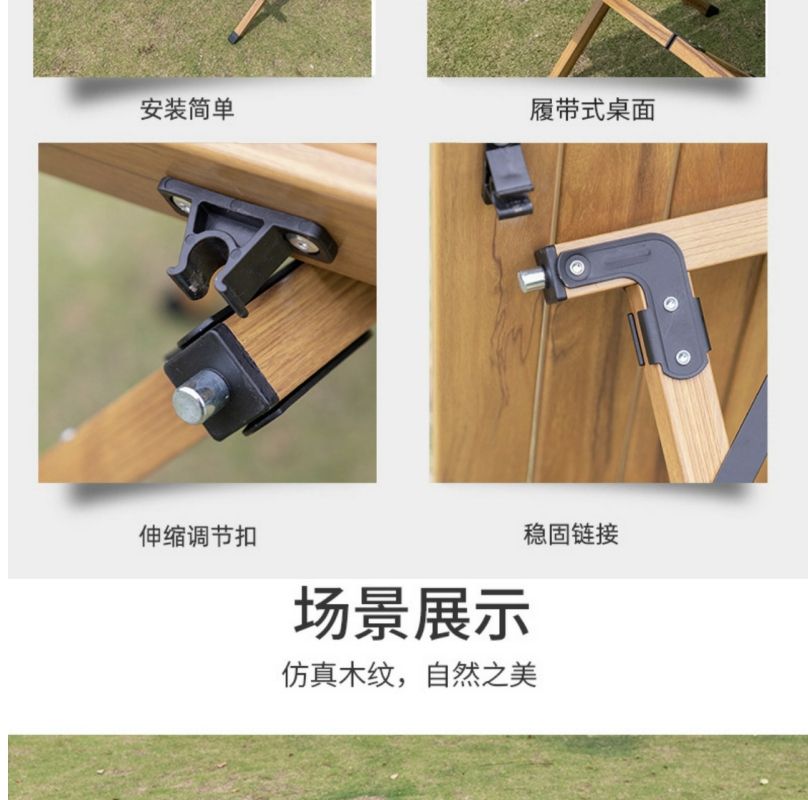 安装简单

履带式桌面

伸缩调节扣

稳固链接

场景展示

仿真木纹，自然之美