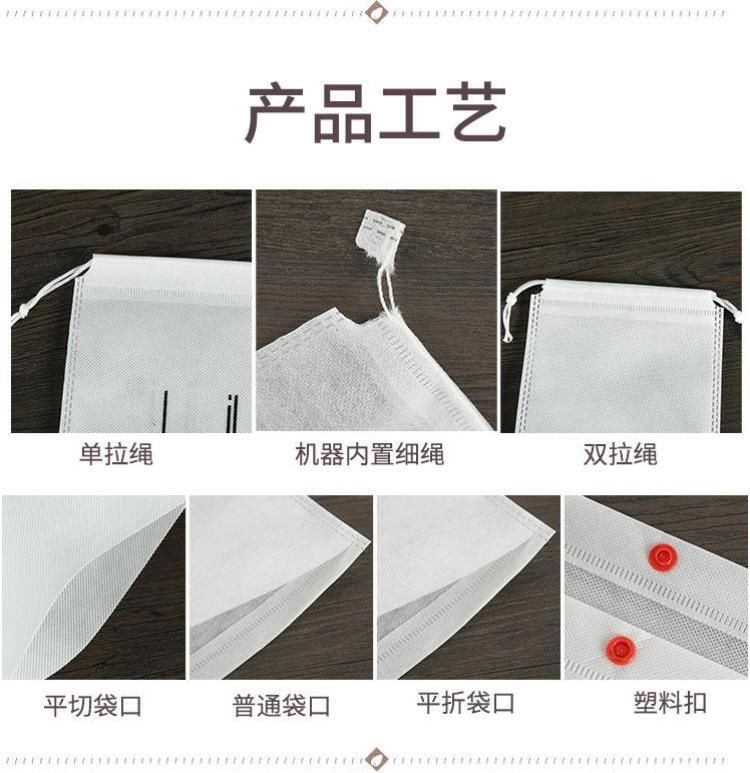 产品工艺

单拉绳

机器内置细绳

双拉绳

平切袋口

普通袋口

平折袋口

塑料扣