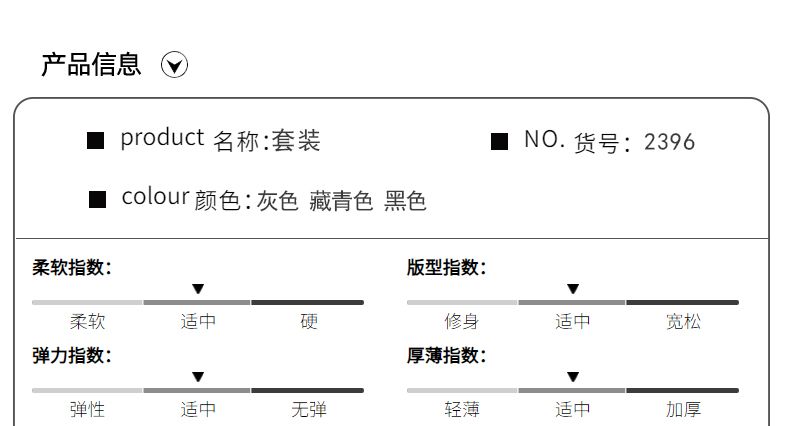 产品信息

■ product 名称:套装

■ NO. 货号: 2396

■ colour 颜色:灰色 藏青色 黑色

柔软指数:
▼
柔软 适中 硬

弹力指数:
▼
弹性 适中 无弹

版型指数:
▼
修身 适中 宽松

厚薄指数:
▼
轻薄 适中 加厚