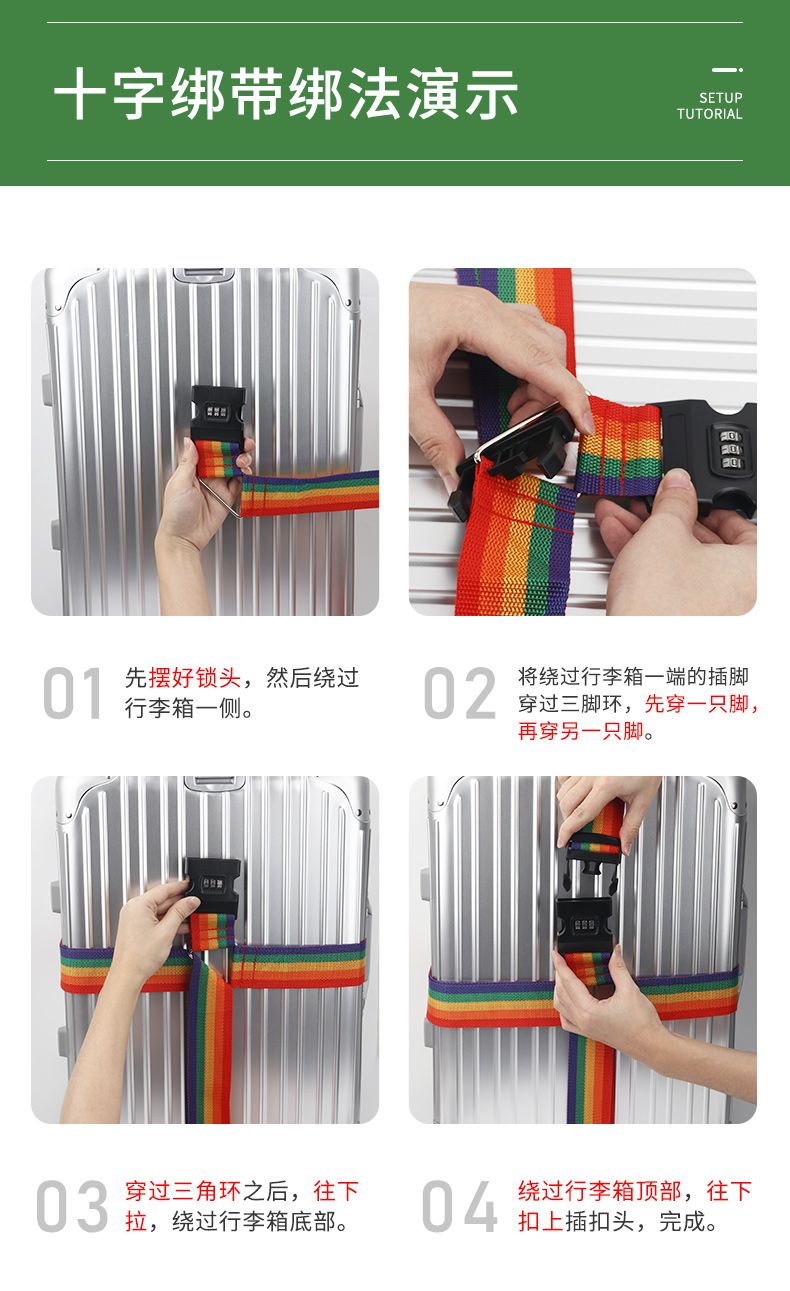 十字绑带绑法演示

SETUP
TUTORIAL

01 先摆好锁头，然后绕过行李箱一侧。

02 将绕过行李箱一端的插脚穿过三脚环，先穿一只脚，再穿另一只脚。

03 穿过三角环之后，往下拉，绕过行李箱底部。

04 绕过行李箱顶部，往下扣上插扣头，完成。