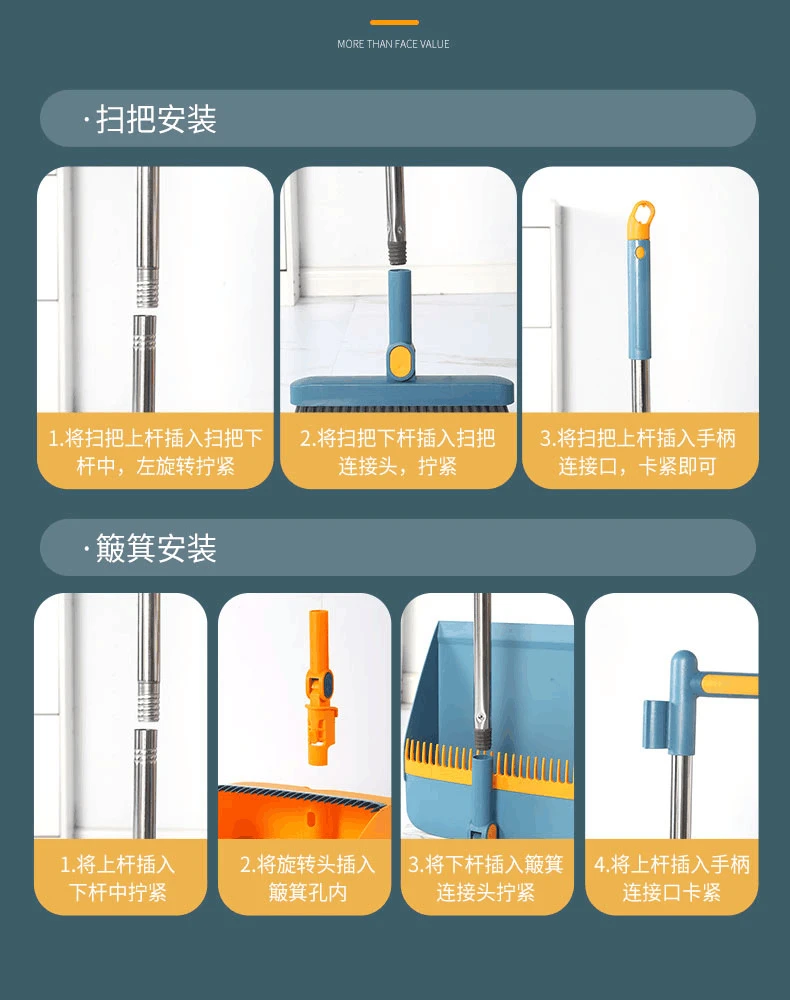 MORE THAN FACE VALUE

·扫把安装

1.将扫把上杆插入扫把下杆中，左旋转拧紧

2.将扫把下杆插入扫把连接头，拧紧

3.将扫把上杆插入手柄连接口，卡紧即可

·簸箕安装

1.将上杆插入下杆中拧紧

2.将旋转头插入簸箕孔内

3.将下杆插入簸箕连接头拧紧

4.将上杆插入手柄连接口卡紧