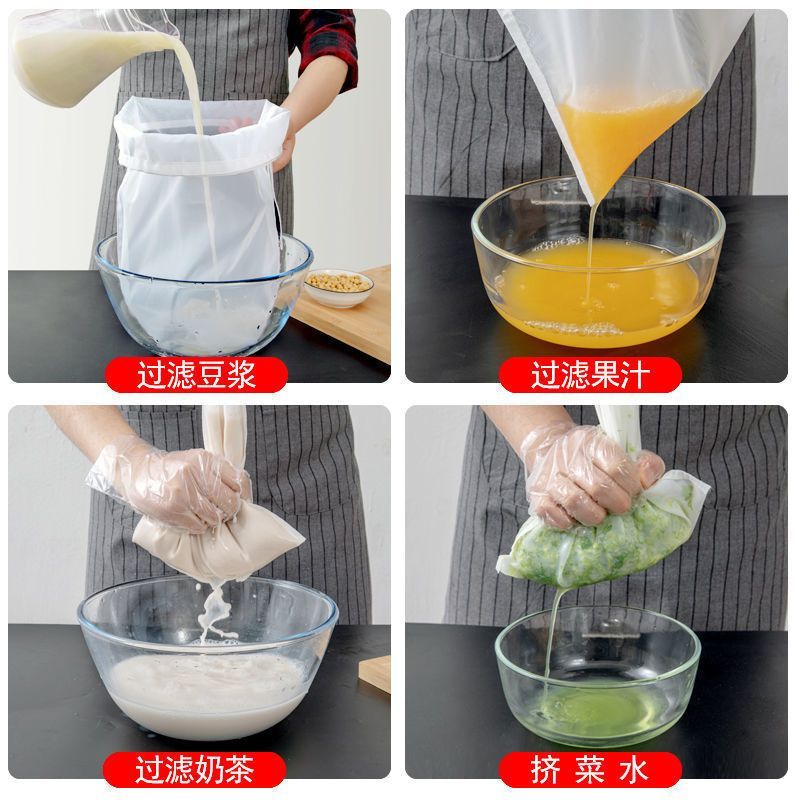 过滤豆浆

过滤果汁

过滤奶茶

挤 菜 水