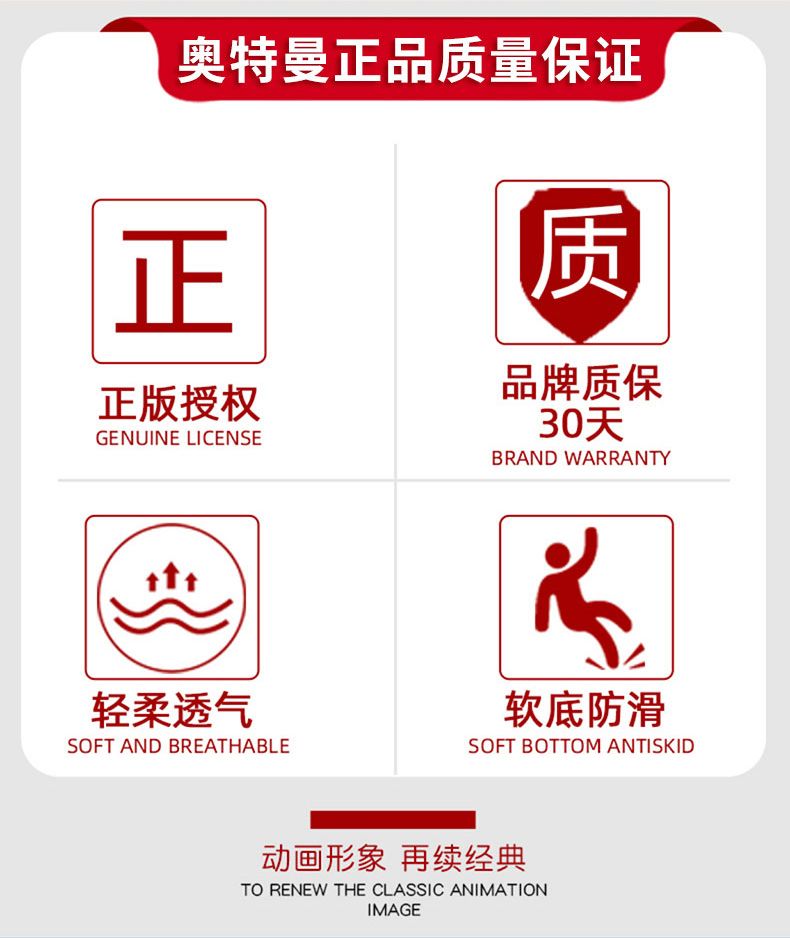 奥特曼正品质量保证

正

正版授权
GENUINE LICENSE

质

品牌质保
30天
BRAND WARRANTY

轻柔透气
SOFT AND BREATHABLE

软底防滑
SOFT BOTTOM ANTISKID

动画形象 再续经典
TO RENEW THE CLASSIC ANIMATION IMAGE