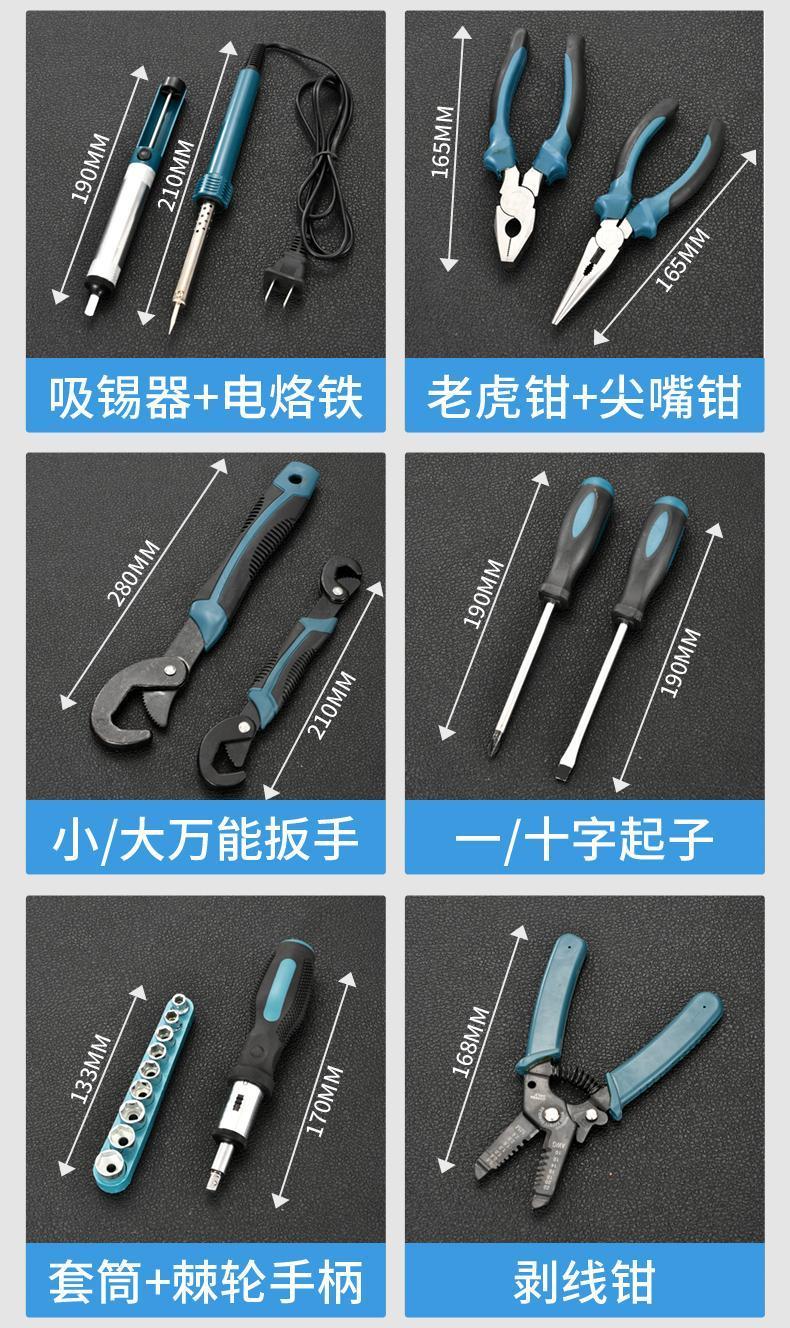 190MM
210MM
吸锡器+电烙铁

165MM
165MM
老虎钳+尖嘴钳

280MM
210MM
小/大万能扳手

190MM
190MM
一/十字起子

133MM
170MM
套筒+棘轮手柄

168MM
剥线钳