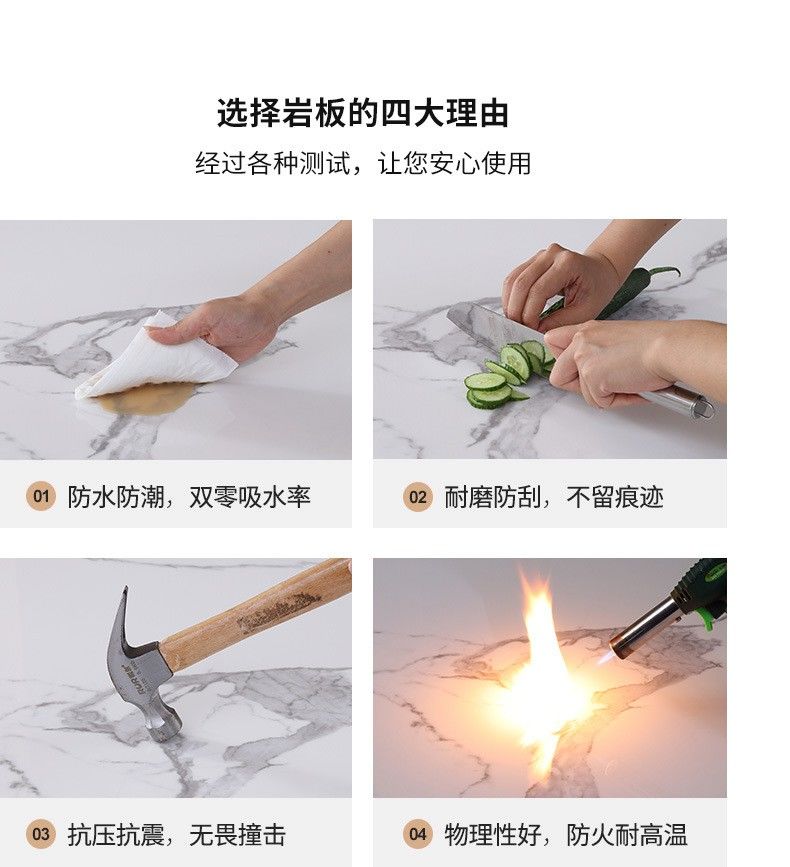 选择岩板的四大理由
经过各种测试，让您安心使用

01 防水防潮，双零吸水率

02 耐磨防刮，不留痕迹

03 抗压抗震，无畏撞击

04 物理性好，防火耐高温