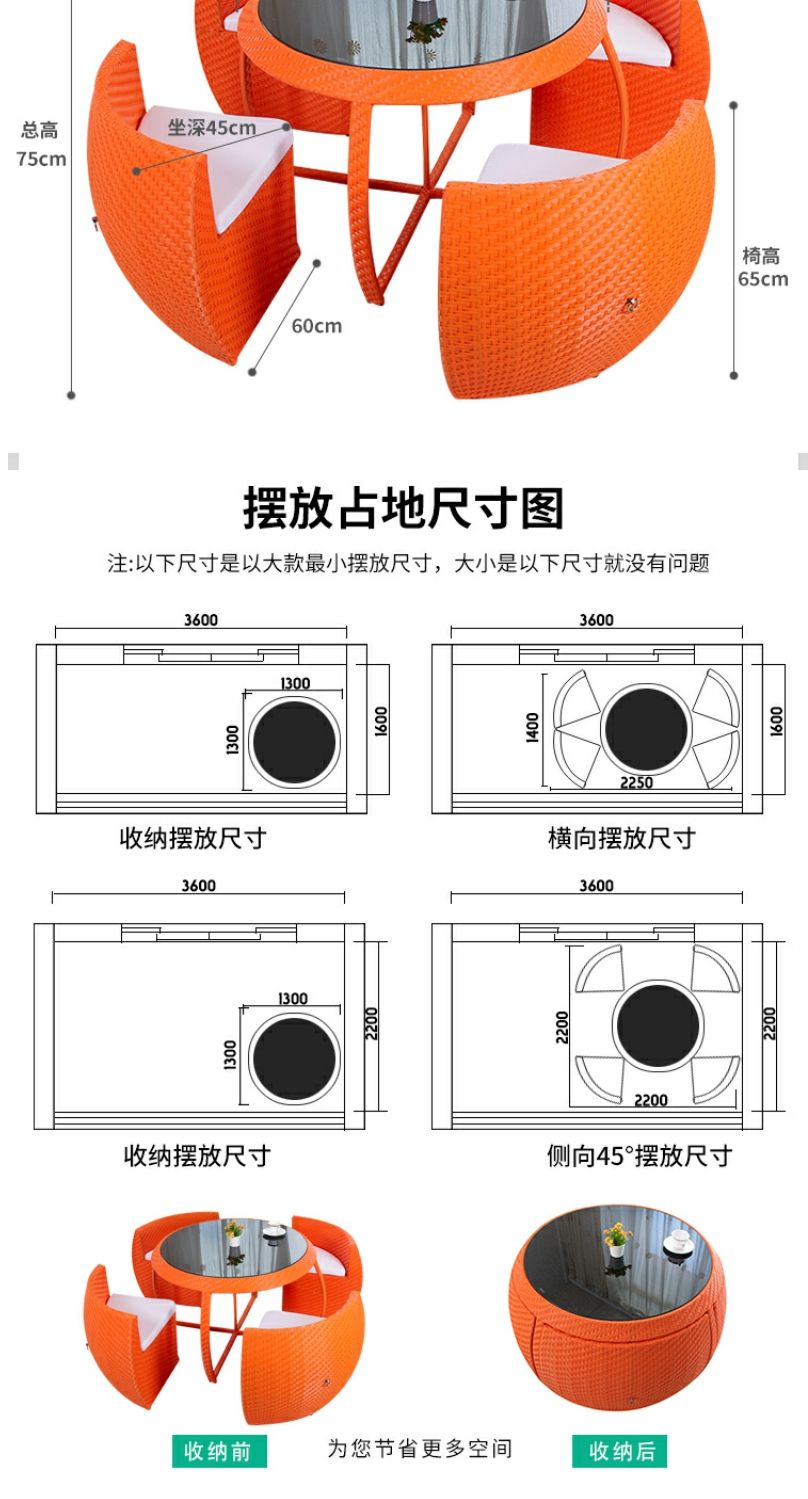 总高
75cm

坐深45cm

60cm

椅高
65cm

摆放占地尺寸图

注:以下尺寸是以大款最小摆放尺寸，大小是以下尺寸就没有问题

3600
1300
1300
1600
收纳摆放尺寸

3600
1400
2250
1600
横向摆放尺寸

3600
1300
1300
2200
收纳摆放尺寸

3600
2200
2200
2200
侧向45°摆放尺寸

收纳前
为您节省更多空间
收纳后