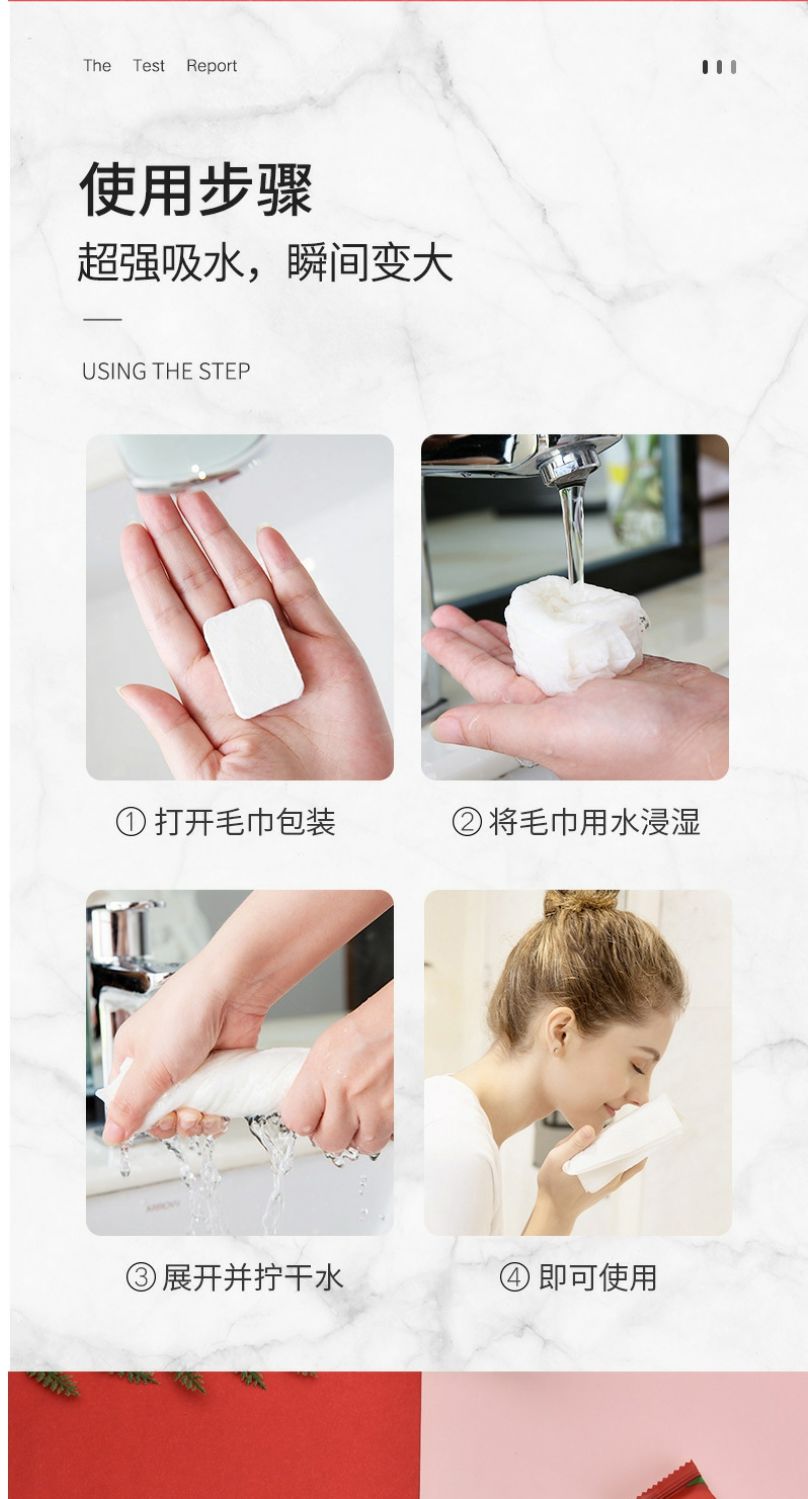 The Test Report

使用步骤
超强吸水，瞬间变大

USING THE STEP

① 打开毛巾包装

② 将毛巾用水浸湿

③ 展开并拧干水

④ 即可使用