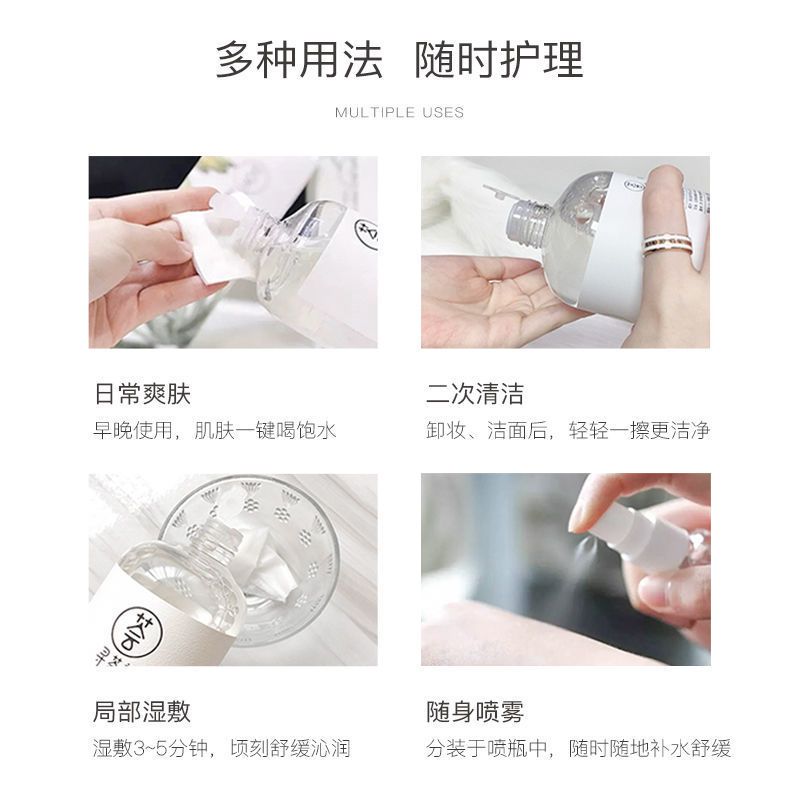 多种用法　随时护理

MULTIPLE USES

日常爽肤
早晚使用，肌肤一键喝饱水

二次清洁
卸妆、洁面后，轻轻一擦更洁净

局部湿敷
湿敷3~5分钟，顷刻舒缓沁润

随身喷雾
分装于喷瓶中，随时随地补水舒缓