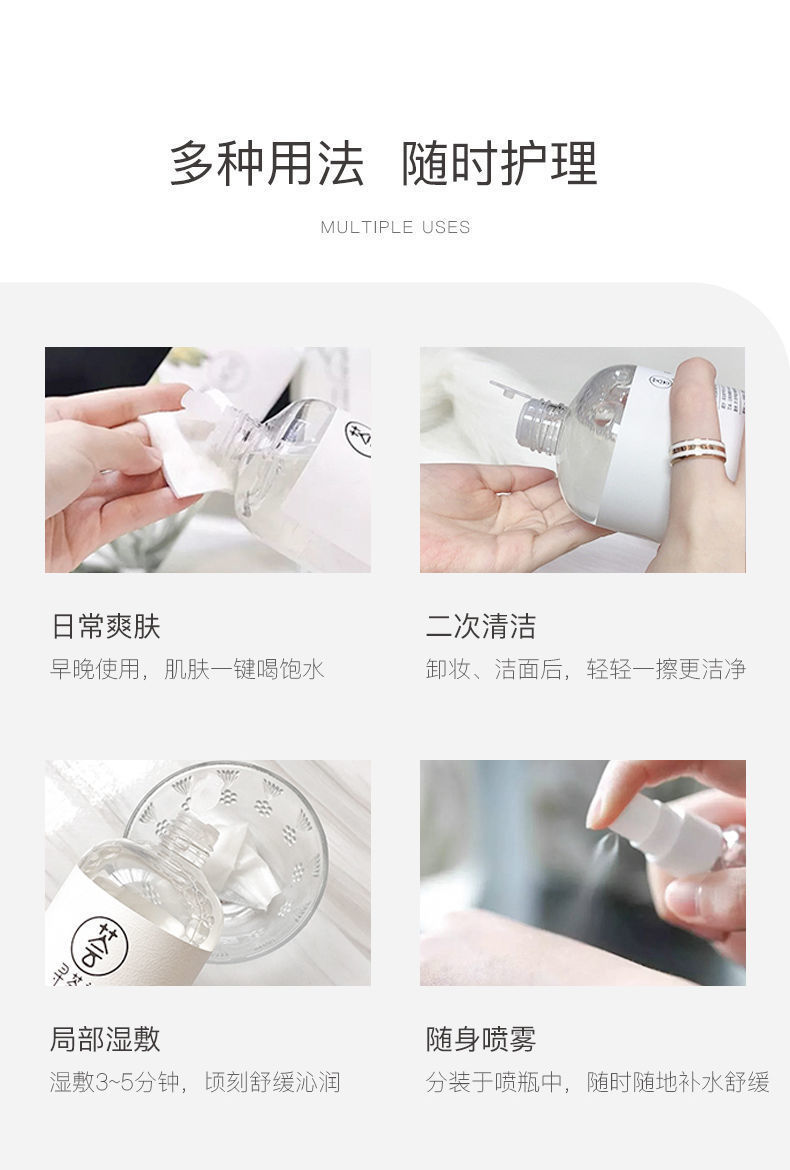 多种用法　随时护理

MULTIPLE USES

日常爽肤

早晚使用，肌肤一键喝饱水

二次清洁

卸妆、洁面后，轻轻一擦更洁净

局部湿敷

湿敷3~5分钟，顷刻舒缓沁润

随身喷雾

分装于喷瓶中，随时随地补水舒缓