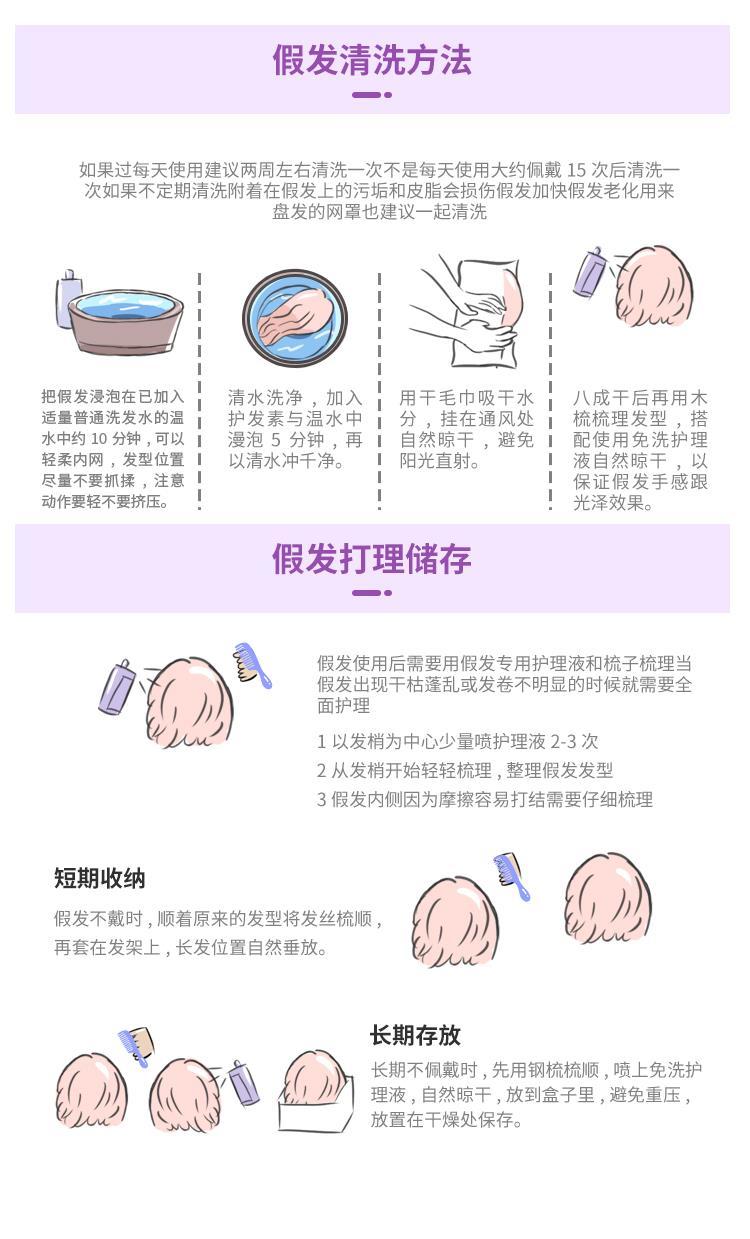 假发清洗方法

如果过每天使用建议两周左右清洗一次不是每天使用大约佩戴 15 次后清洗一次如果不定期清洗附着在假发上的污垢和皮脂会损伤假发加快假发老化用来盘发的网罩也建议一起清洗

把假发浸泡在已加入适量普通洗发水的温水中约 10 分钟，可以轻柔内网，发型位置尽量不要抓揉，注意动作要轻不要挤压。

清水洗净，加入护发素与温水中漫泡 5 分钟，再以清水冲千净。

用干毛巾吸干水分，挂在通风处自然晾干，避免阳光直射。

八成干后再用木梳梳理发型，搭配使用免洗护理液自然晾干，以保证假发手感跟光泽效果。

假发打理储存

假发使用后需要用假发专用护理液和梳子梳理当假发出现干枯蓬乱或发卷不明显的时候就需要全面护理

1 以发梢为中心少量喷护理液 2-3 次

2 从发梢开始轻轻梳理，整理假发发型

3 假发内侧因为摩擦容易打结需要仔细梳理

短期收纳

假发不戴时，顺着原来的发型将发丝梳顺，再套在发架上，长发位置自然垂放。

长期存放

长期不佩戴时，先用钢梳梳顺，喷上免洗护理液，自然晾干，放到盒子里，避免重压，放置在干燥处保存。