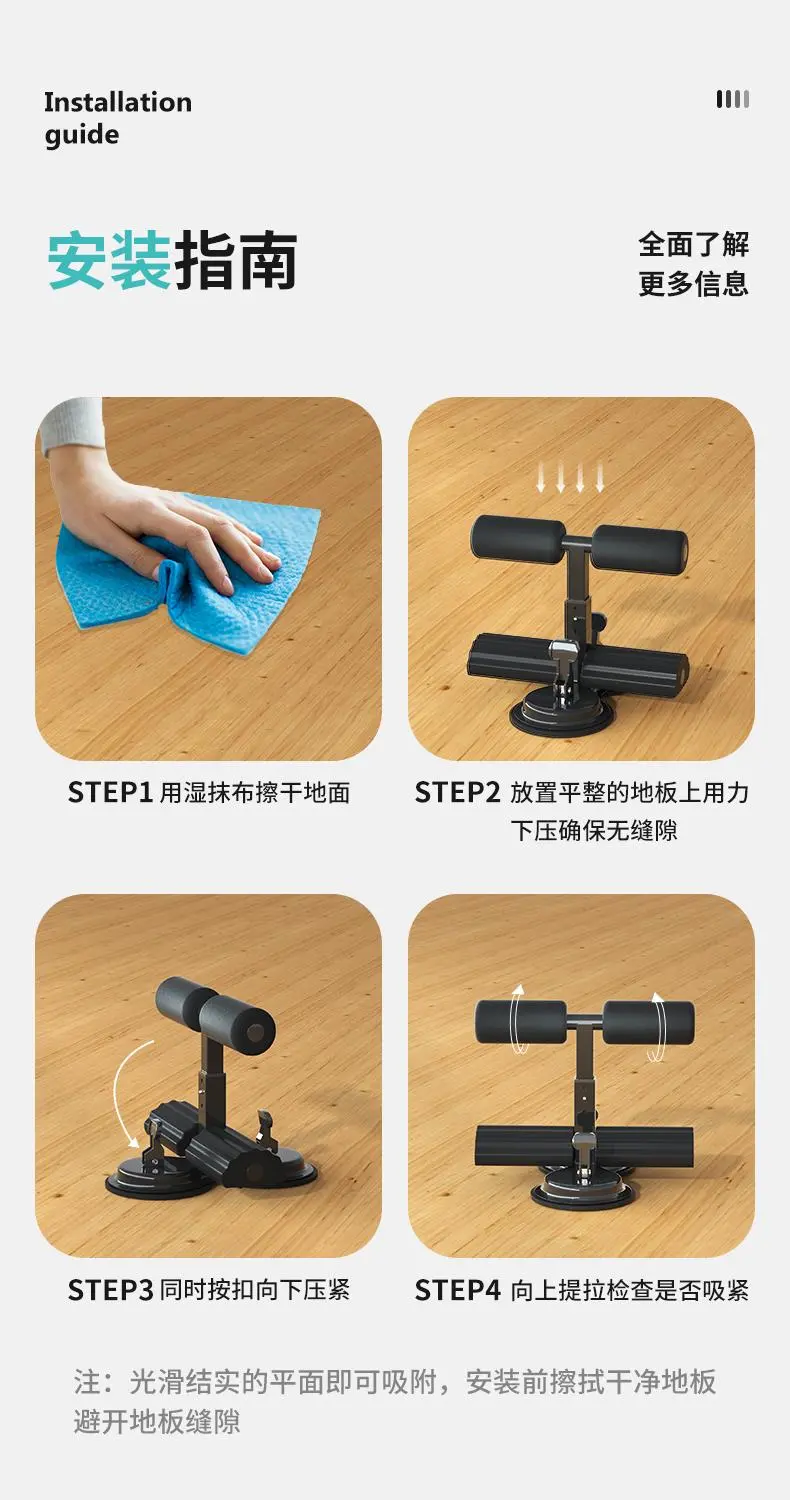 Installation guide

安装指南

全面了解
更多信息

STEP1 用湿抹布擦干地面

STEP2 放置平整的地板上用力下压确保无缝隙

STEP3 同时按扣向下压紧

STEP4 向上提拉检查是否吸紧

注：光滑结实的平面即可吸附，安装前擦拭干净地板避开地板缝隙