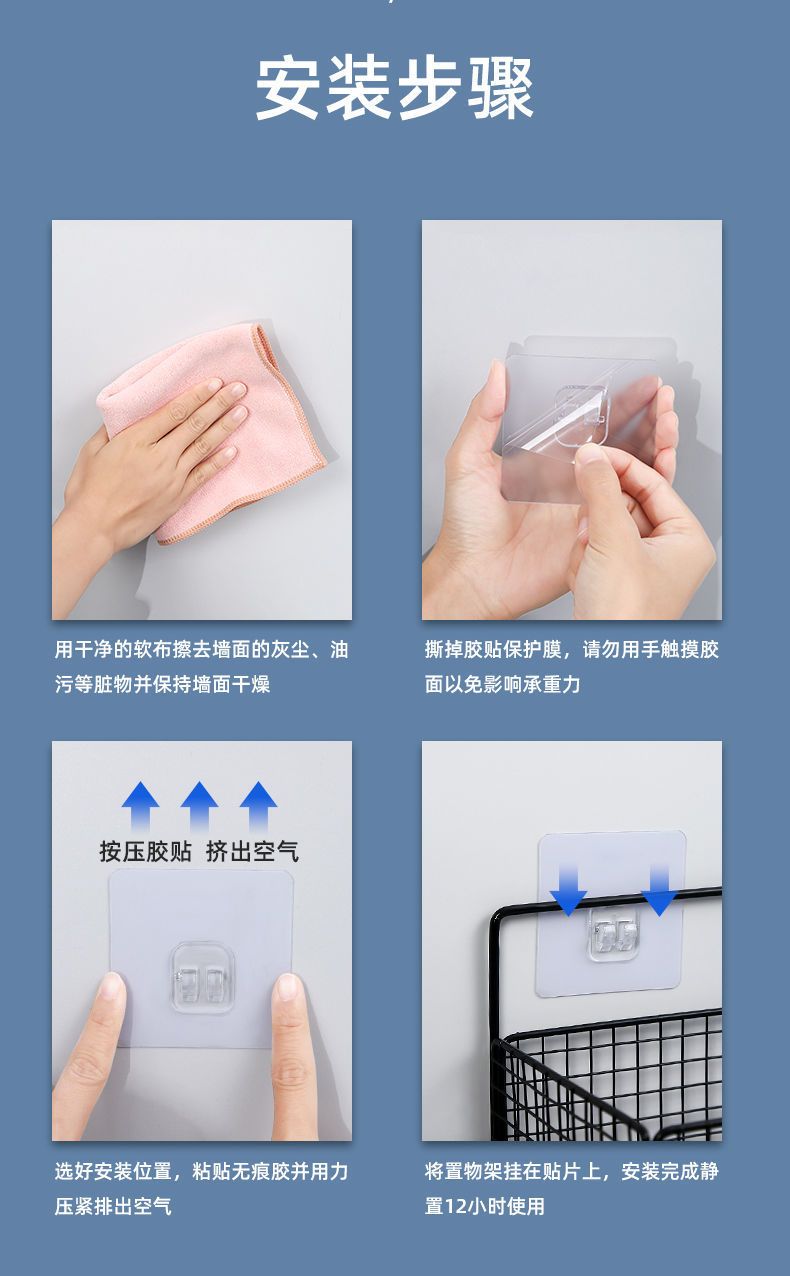 安装步骤

用干净的软布擦去墙面的灰尘、油污等脏物并保持墙面干燥

撕掉胶贴保护膜，请勿用手触摸胶面以免影响承重力

按压胶贴 挤出空气

选好安装位置，粘贴无痕胶并用力压紧排出空气

将置物架挂在贴片上，安装完成静置12小时使用