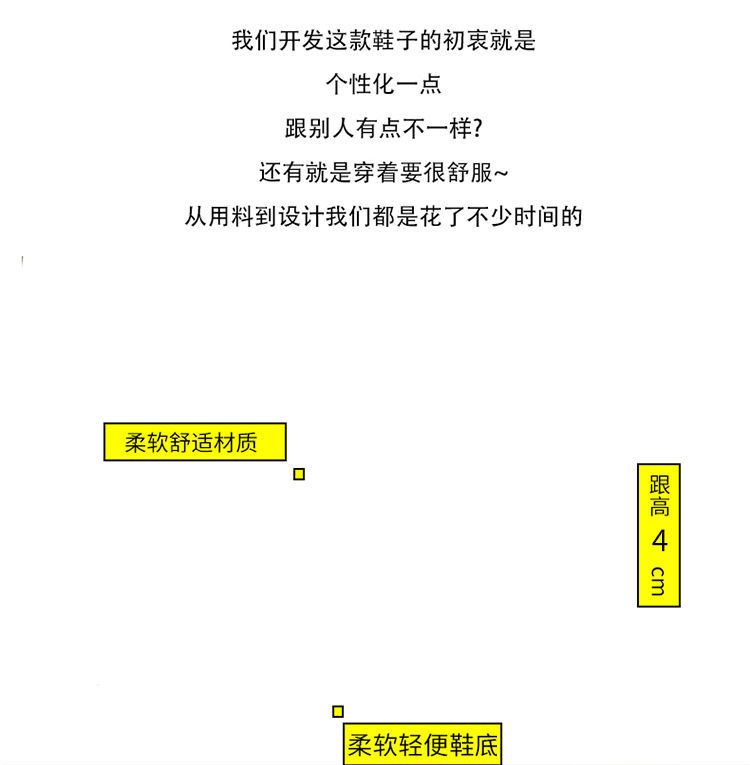 我们开发这款鞋子的初衷就是

个性化一点

跟别人有点不一样?

还有就是穿着要很舒服~

从用料到设计我们都是花了不少时间的

柔软舒适材质

跟高4cm

柔软轻便鞋底