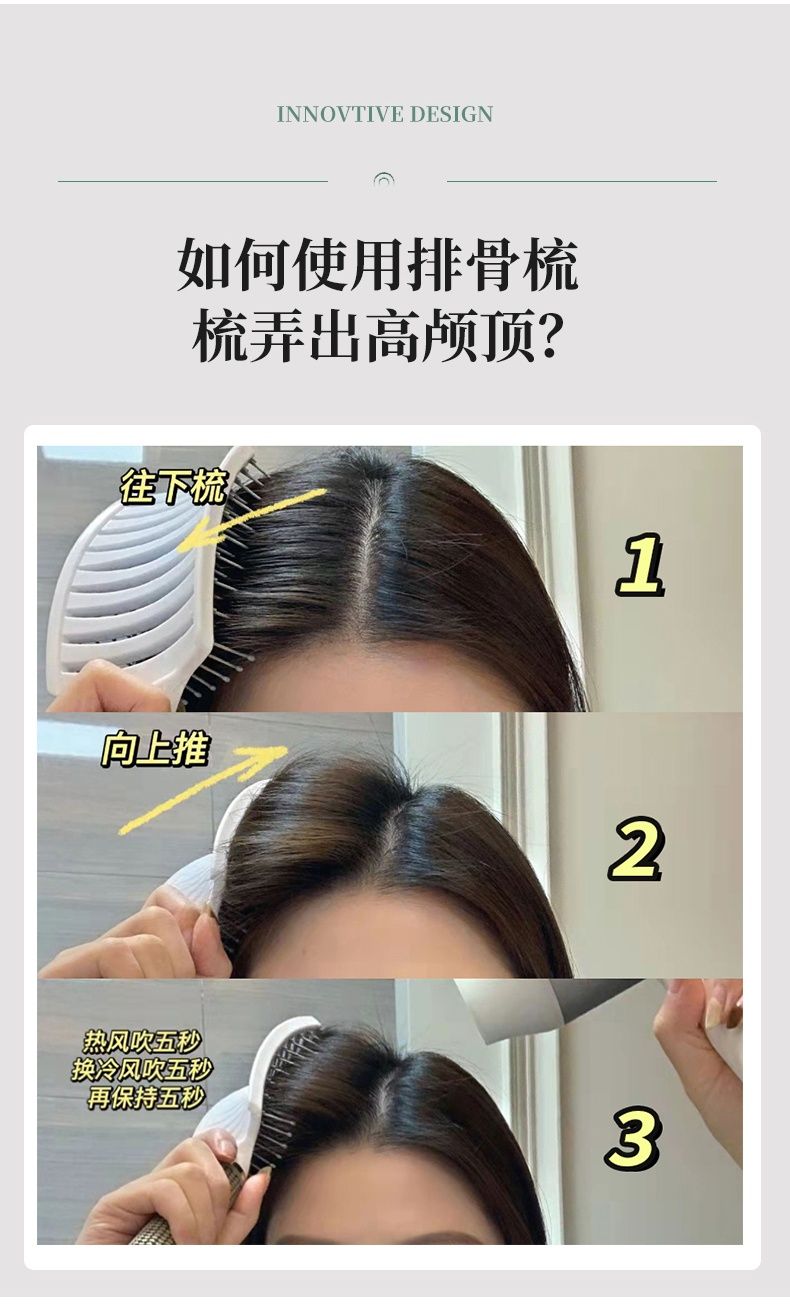 INNOVTIVE DESIGN

如何使用排骨梳
梳弄出高颅顶?

往下梳

1

向上推

2

热风吹五秒
换冷风吹五秒
再保持五秒

3