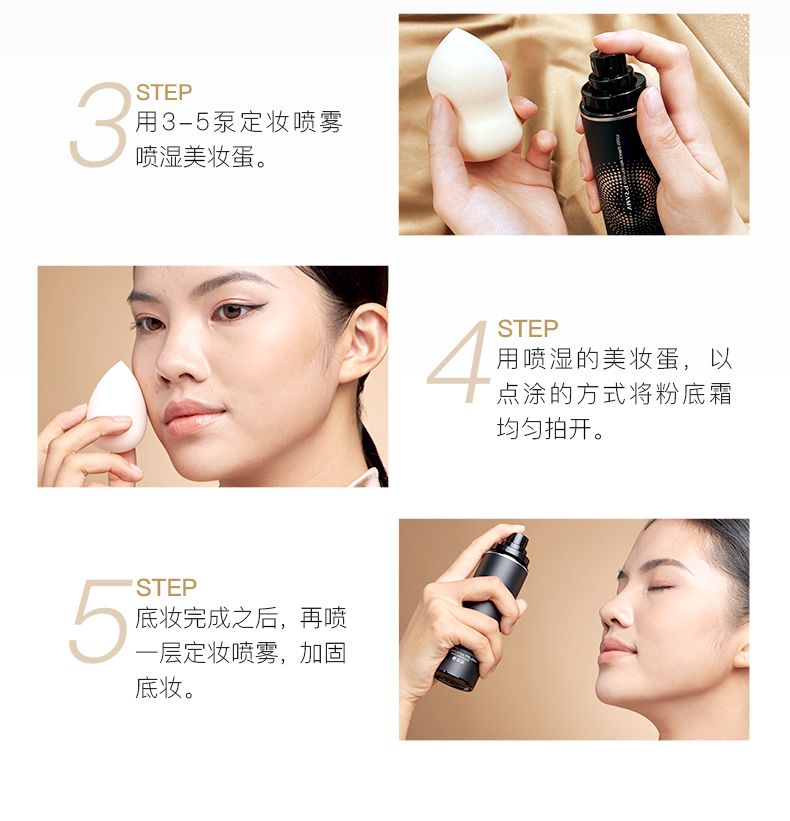 3 STEP
用3-5泵定妆喷雾喷湿美妆蛋。

4 STEP
用喷湿的美妆蛋，以点涂的方式将粉底霜均匀拍开。

5 STEP
底妆完成之后，再喷一层定妆喷雾，加固底妆。