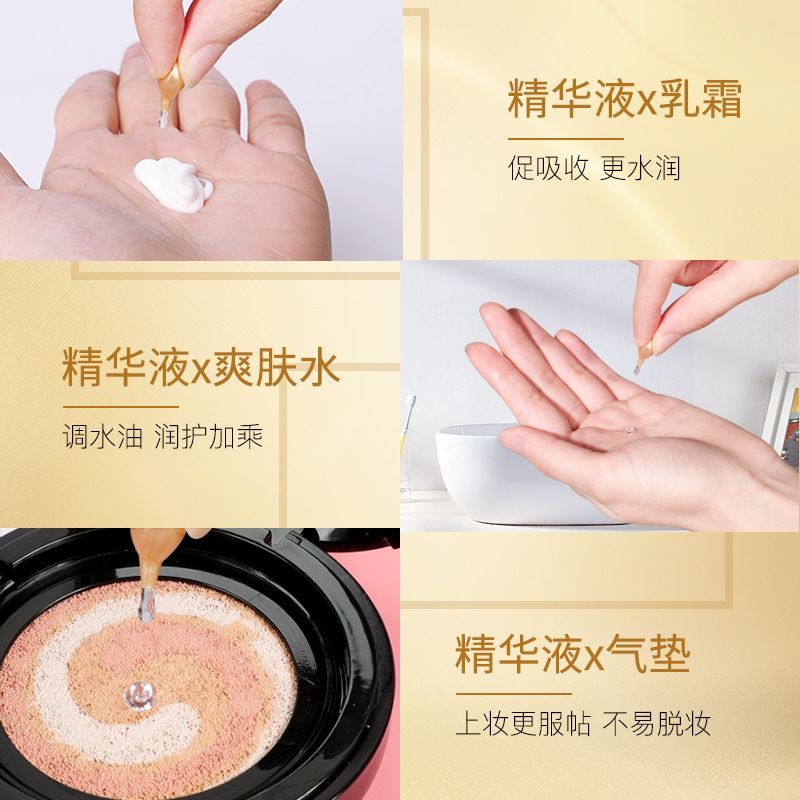 精华液x乳霜

促吸收 更水润

精华液x爽肤水

调水油 润护加乘

精华液x气垫

上妆更服帖 不易脱妆