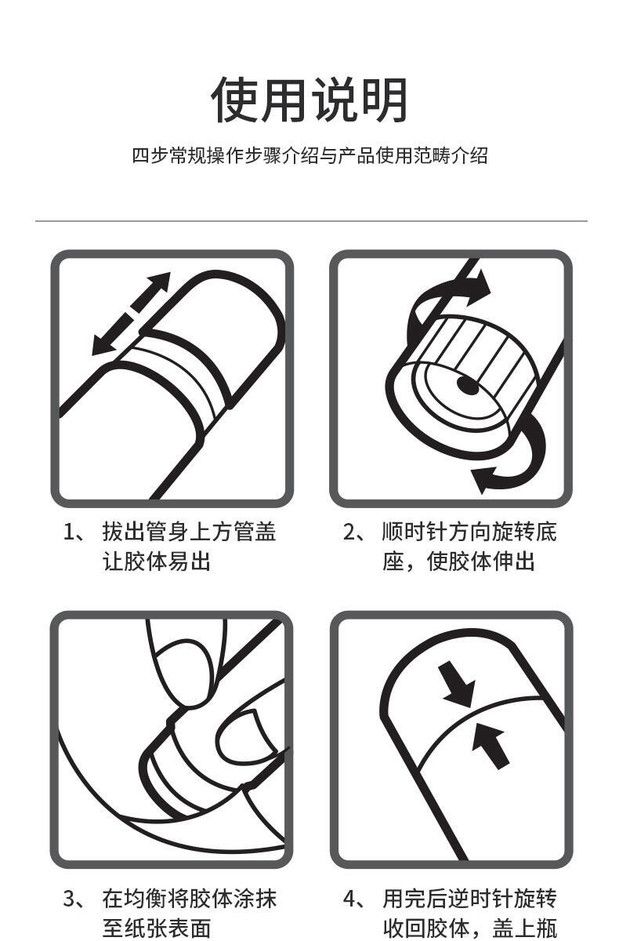 使用说明

四步常规操作步骤介绍与产品使用范畴介绍

1、拔出管身上方管盖让胶体易出

2、顺时针方向旋转底座，使胶体伸出

3、在均衡将胶体涂抹至纸张表面

4、用完后逆时针旋转收回胶体，盖上瓶