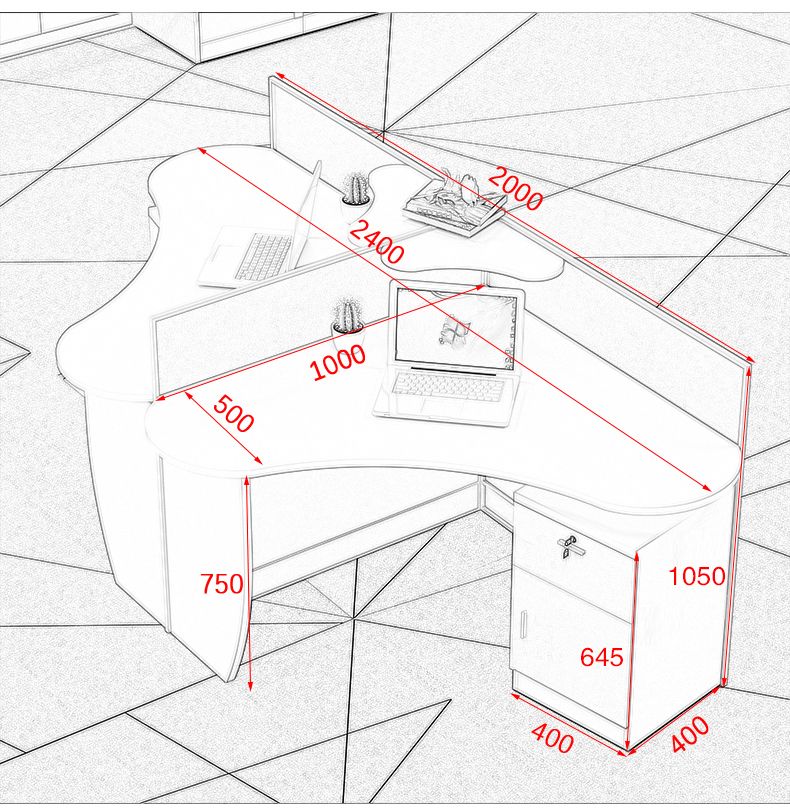 2000
2400
1000
500
750
1050
645
400
400