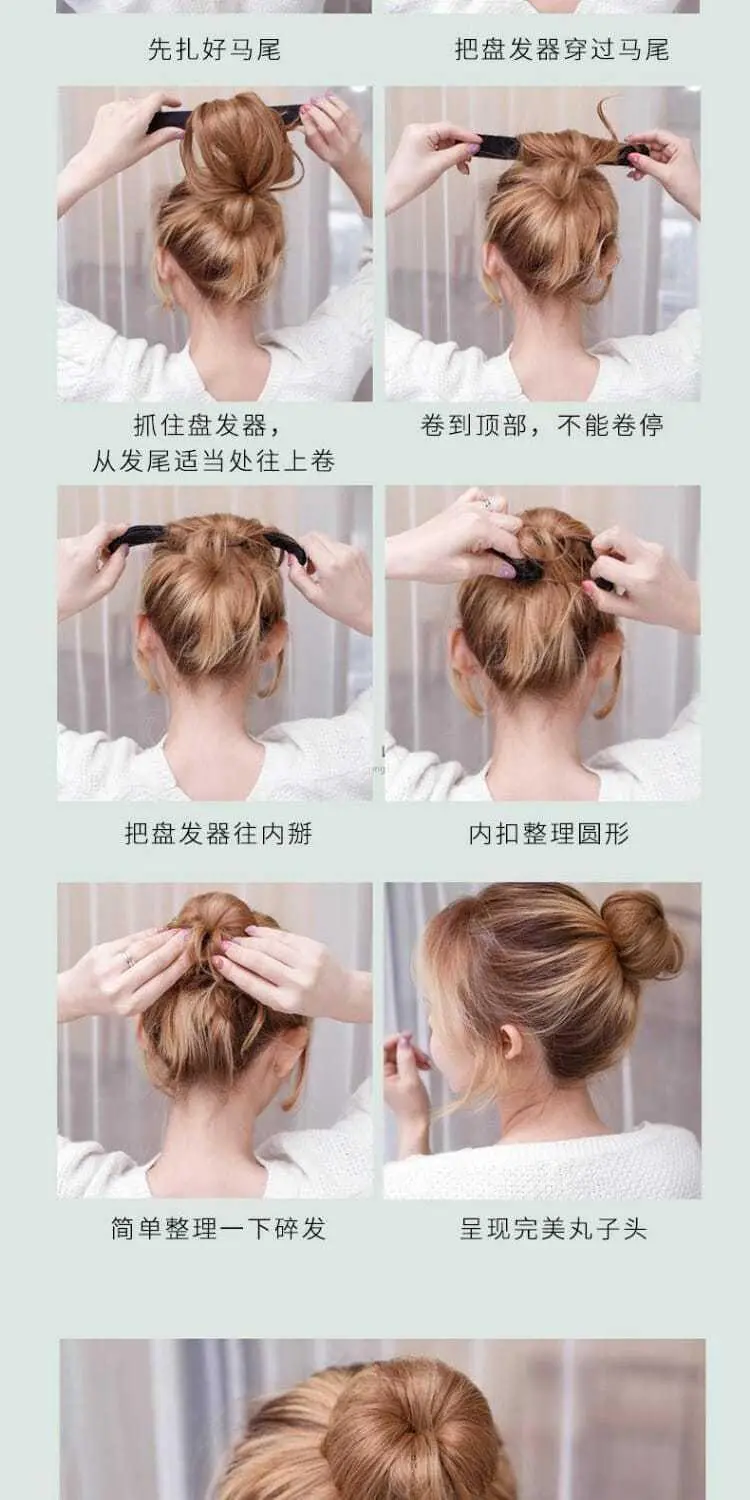 先扎好马尾

把盘发器穿过马尾

抓住盘发器，
从发尾适当处往上卷

卷到顶部，不能卷停

把盘发器往内掰

内扣整理圆形

简单整理一下碎发

呈现完美丸子头