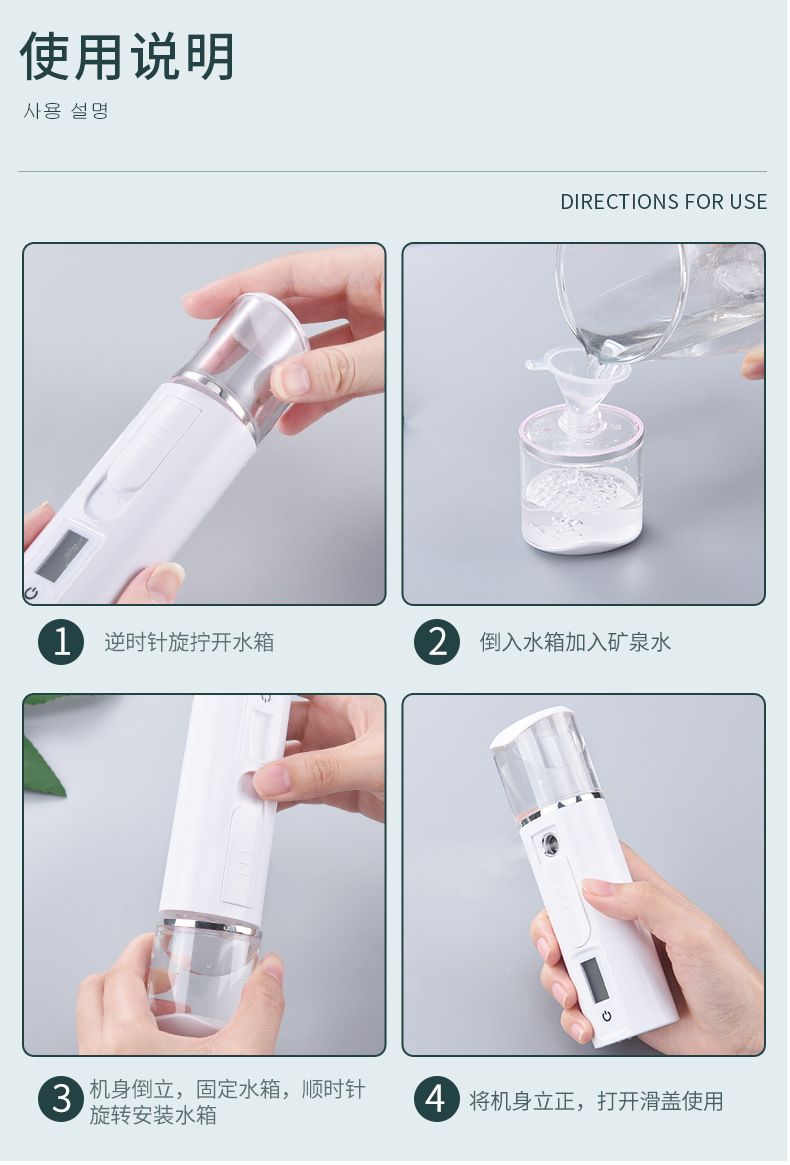 使用说明

사용 설명

DIRECTIONS FOR USE

1 逆时针旋拧开水箱

2 倒入水箱加入矿泉水

3 机身倒立，固定水箱，顺时针旋转安装水箱

4 将机身立正，打开滑盖使用