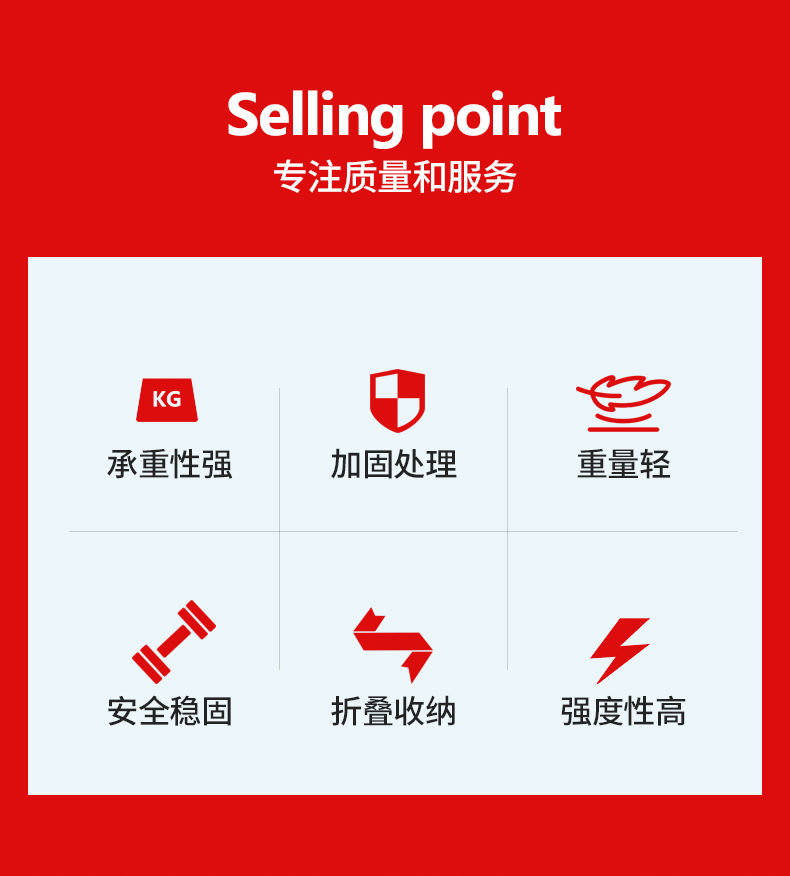 Selling point
专注质量和服务

KG
承重性强

加固处理

重量轻

安全稳固

折叠收纳

强度性高